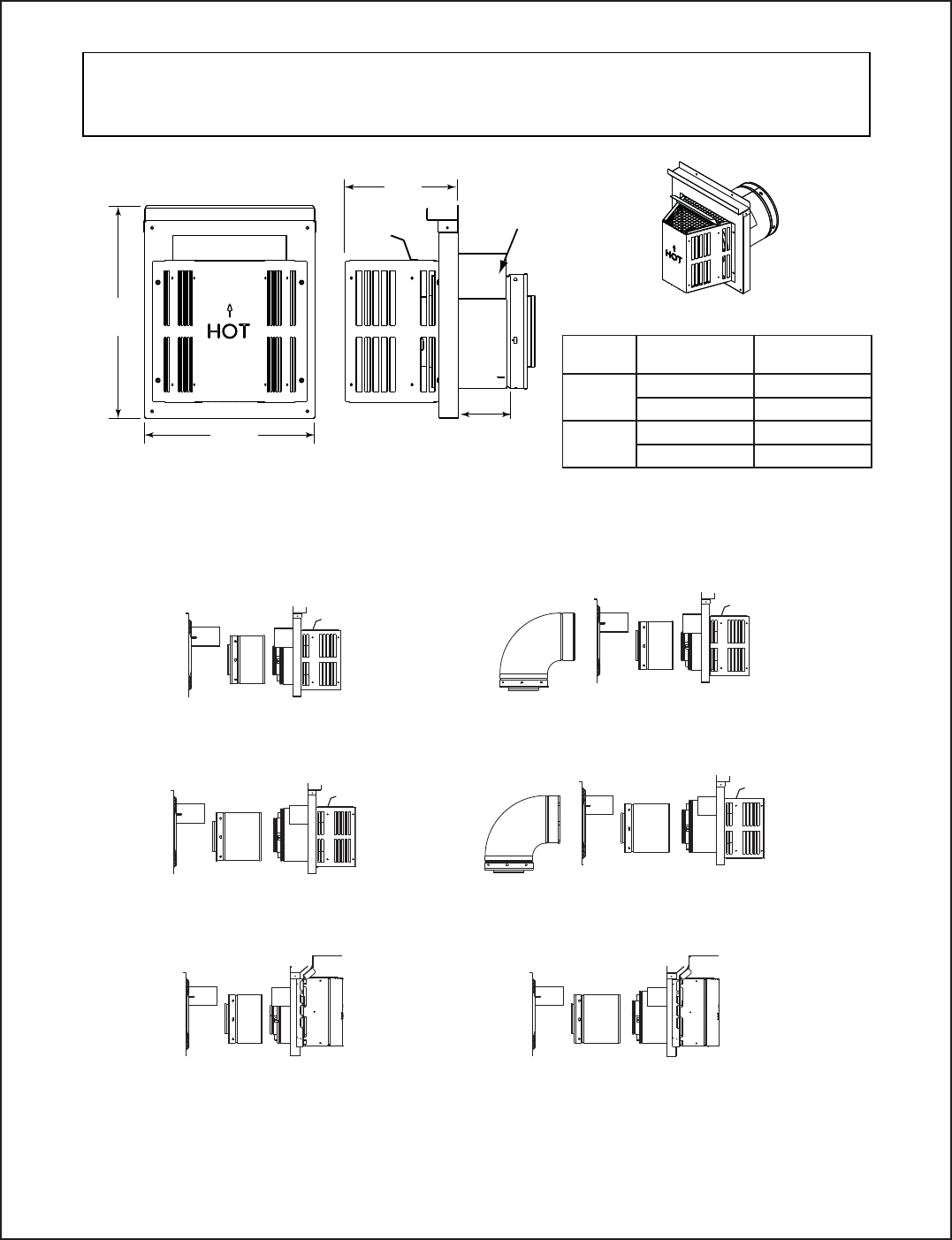 HOT

HOT