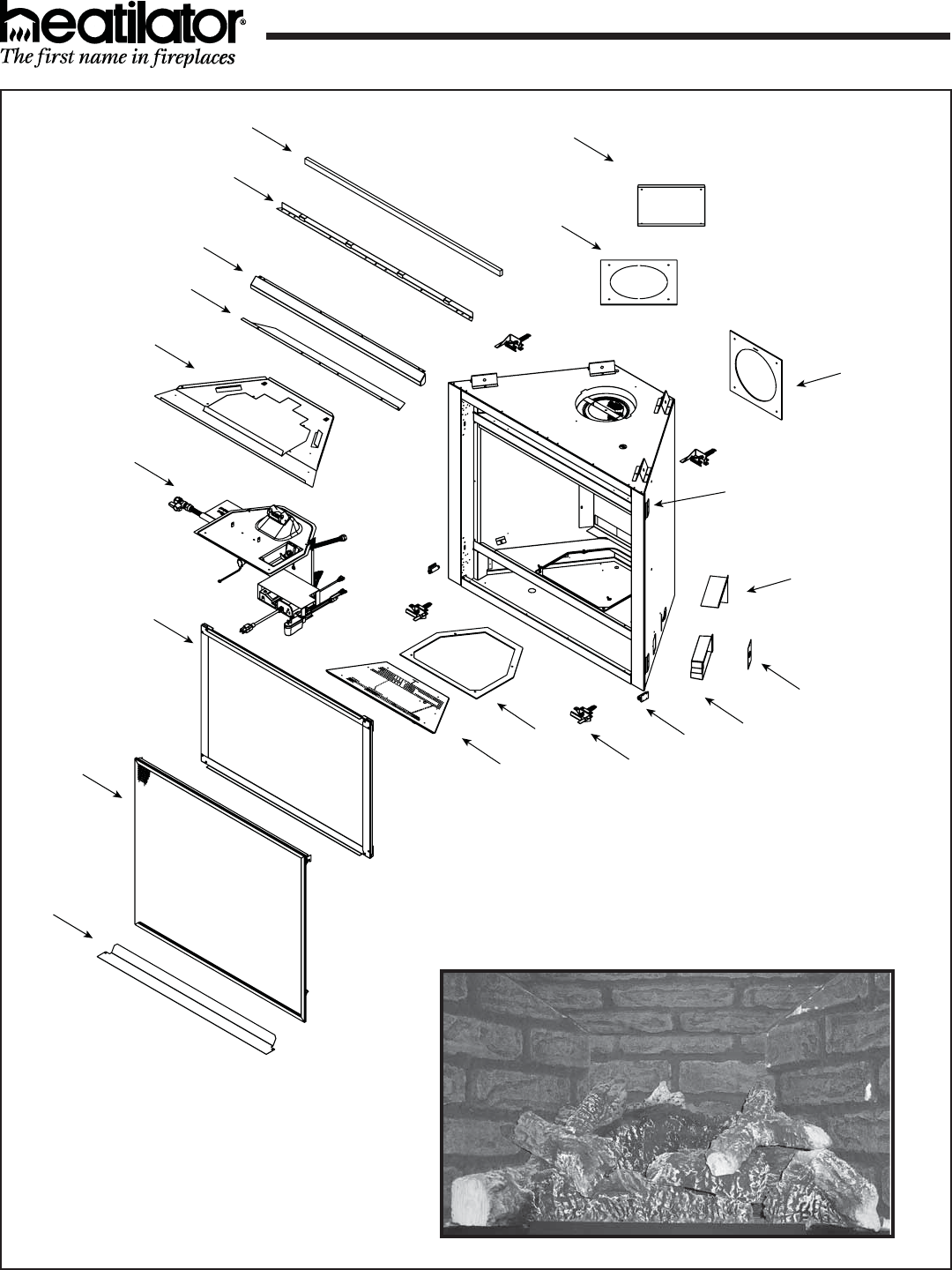 heatilator®
The first name in fireplaces