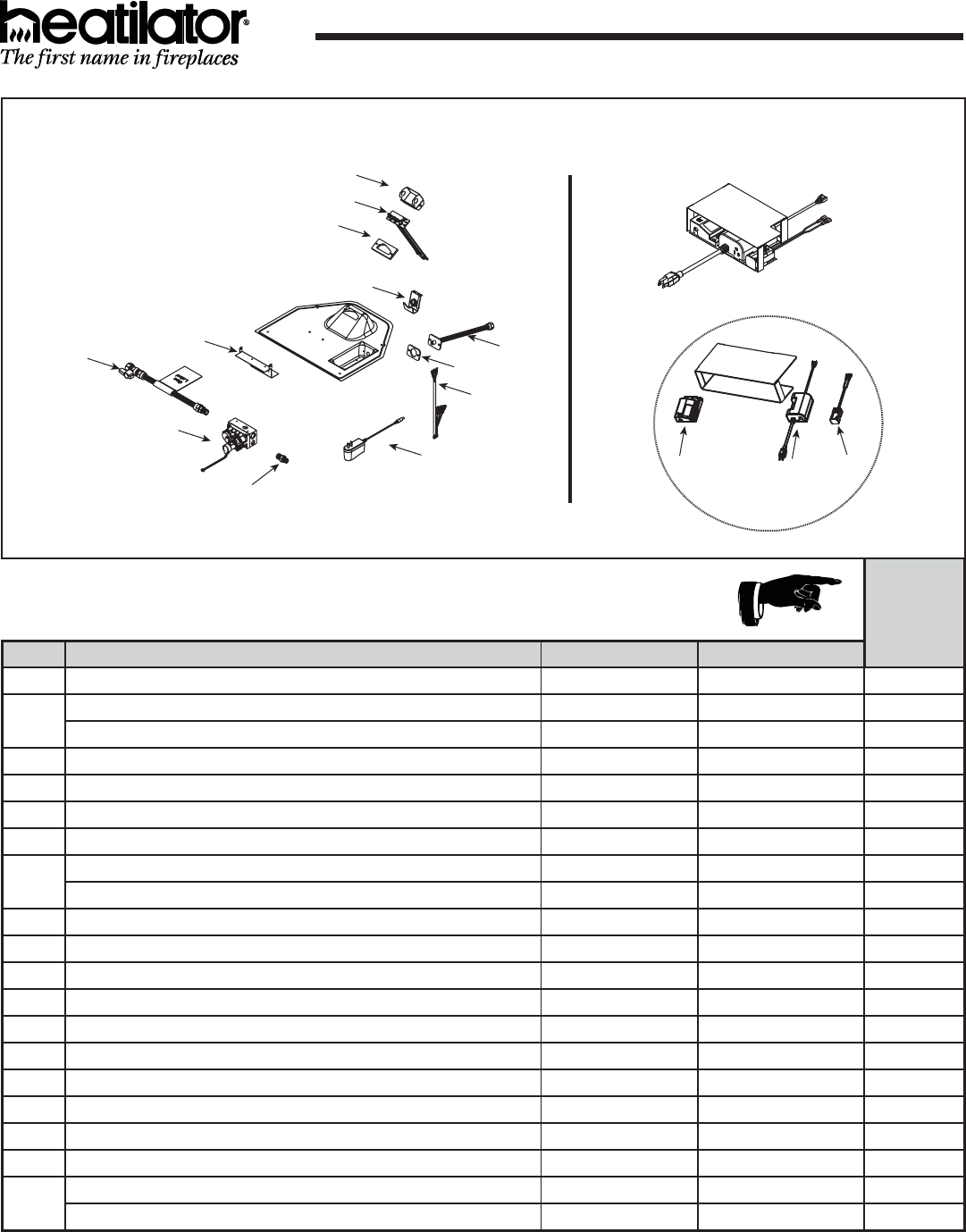 heatilator®
The first name in fireplaces