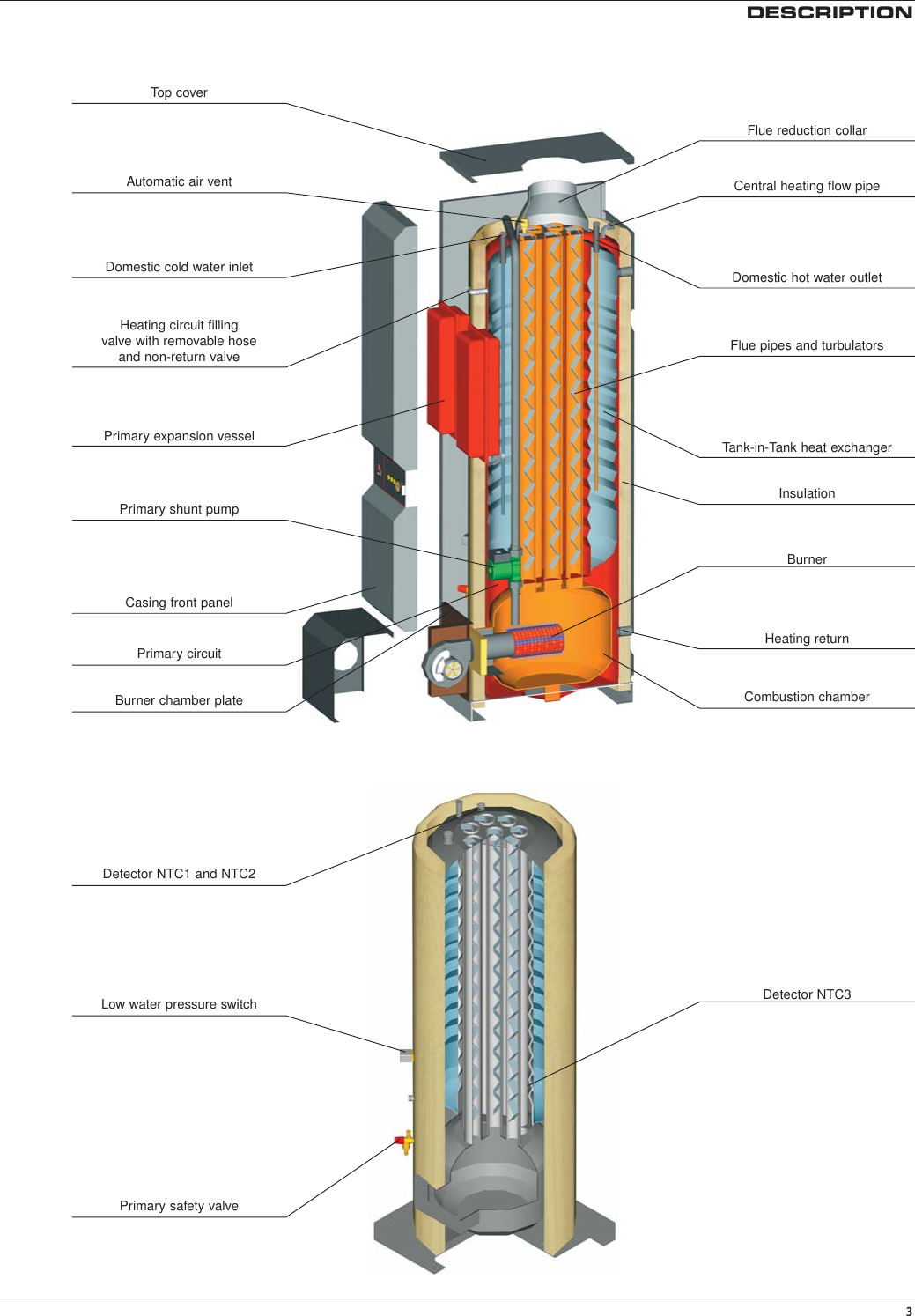 DESCRIPTION

Top cover

Automatic air vent

Domestic cold water inlet

Heating circuit filling valve with removable hose and non-return valve

Primary expansion vessel

Primary shunt pump

Casing front panel

Primary circuit

Burner chamber plate

Flue reduction collar

Central heating flow pipe

Domestic hot water outlet

Flue pipes and turbulators

Tank-in-Tank heat exchanger

Insulation

Burner

Heating return

Combustion chamber

Detector NTC1 and NTC2

Low water pressure switch

Primary safety valve

Detector NTC3

3