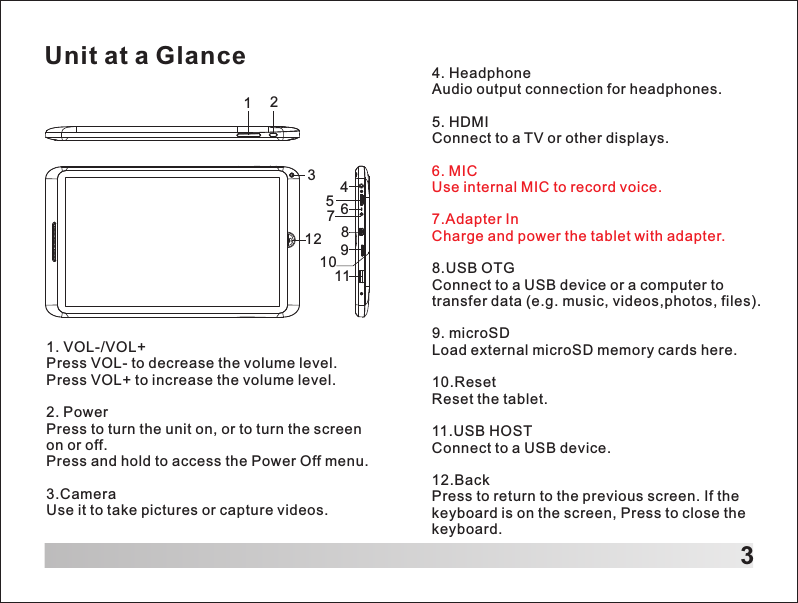 Unit at a Glance

1 2

3

4
5
6
7
8
9
10
11

12

1. VOL-/VOL+
Press VOL- to decrease the volume level.
Press VOL+ to increase the volume level.

2. Power
Press to turn the unit on, or to turn the screen on or off.
Press and hold to access the Power Off menu.

3.Camera
Use it to take pictures or capture videos.

4. Headphone
Audio output connection for headphones.

5. HDMI
Connect to a TV or other displays.

6. MIC
Use internal MIC to record voice.

7.Adapter In
Charge and power the tablet with adapter.

8.USB OTG
Connect to a USB device or a computer to transfer data (e.g. music, videos,photos, files).

9. microSD
Load external microSD memory cards here.

10.Reset
Reset the tablet.

11.USB HOST
Connect to a USB device.

12.Back
Press to return to the previous screen. If the keyboard is on the screen, Press to close the keyboard.

3