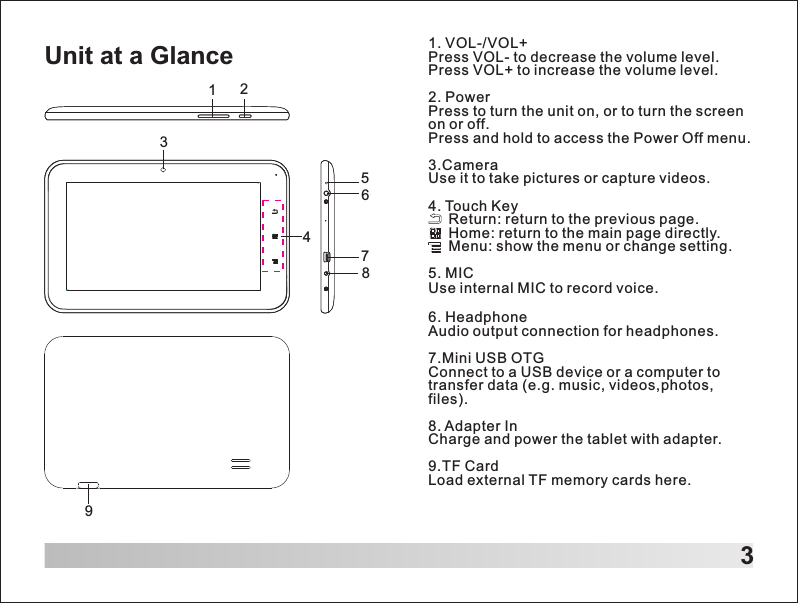 Unit at a Glance

1
2
3
5
6
4
7
8
9

1. VOL-/VOL+
Press VOL- to decrease the volume level.
Press VOL+ to increase the volume level.

2. Power
Press to turn the unit on, or to turn the screen on or off.
Press and hold to access the Power Off menu.

3.Camera
Use it to take pictures or capture videos.

4. Touch Key
Return: return to the previous page.
Home: return to the main page directly.
Menu: show the menu or change setting.

5. MIC
Use internal MIC to record voice.

6. Headphone
Audio output connection for headphones.

7.Mini USB OTG
Connect to a USB device or a computer to transfer data (e.g. music, videos,photos, files).

8. Adapter In
Charge and power the tablet with adapter.

9.TF Card
Load external TF memory cards here.

3