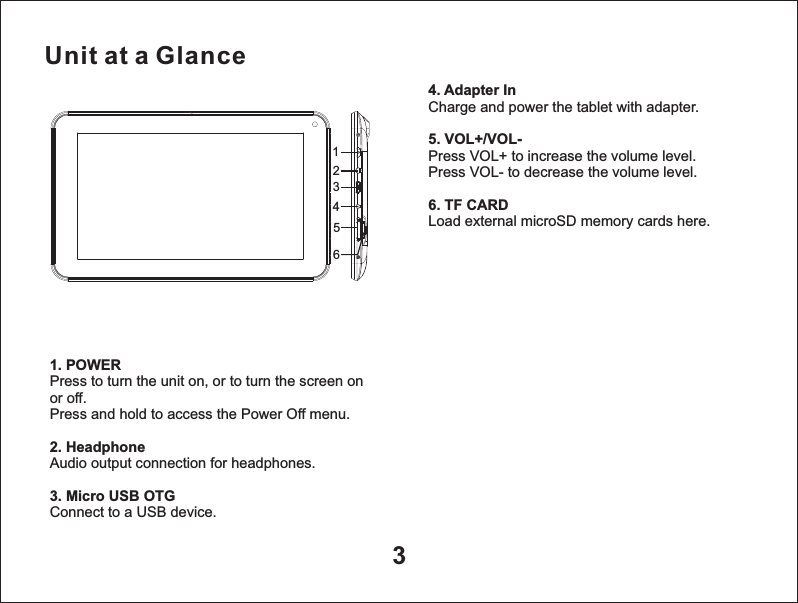 Unit at a Glance

1
2
3
4
5
6

1. POWER
Press to turn the unit on, or to turn the screen on or off.
Press and hold to access the Power Off menu.

2. Headphone
Audio output connection for headphones.

3. Micro USB OTG
Connect to a USB device.

4. Adapter In
Charge and power the tablet with adapter.

5. VOL+/VOL-
Press VOL+ to increase the volume level.
Press VOL- to decrease the volume level.

6. TF CARD
Load external microSD memory cards here.

3