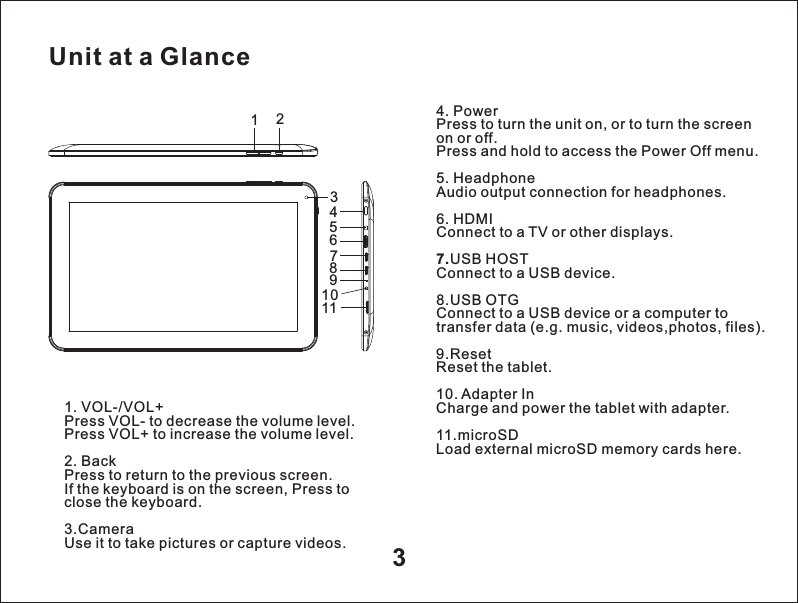 Unit at a Glance

1 2

3
4
5
6
7
8
9
10
11

1. VOL-/VOL+
Press VOL- to decrease the volume level.
Press VOL+ to increase the volume level.

2. Back
Press to return to the previous screen.
If the keyboard is on the screen, Press to close the keyboard.

3.Camera
Use it to take pictures or capture videos.

4. Power
Press to turn the unit on, or to turn the screen on or off.
Press and hold to access the Power Off menu.

5. Headphone
Audio output connection for headphones.

6. HDMI
Connect to a TV or other displays.

7.USB HOST
Connect to a USB device.

8.USB OTG
Connect to a USB device or a computer to transfer data (e.g. music, videos,photos, files).

9.Reset
Reset the tablet.

10. Adapter In
Charge and power the tablet with adapter.

11.microSD
Load external microSD memory cards here.

3