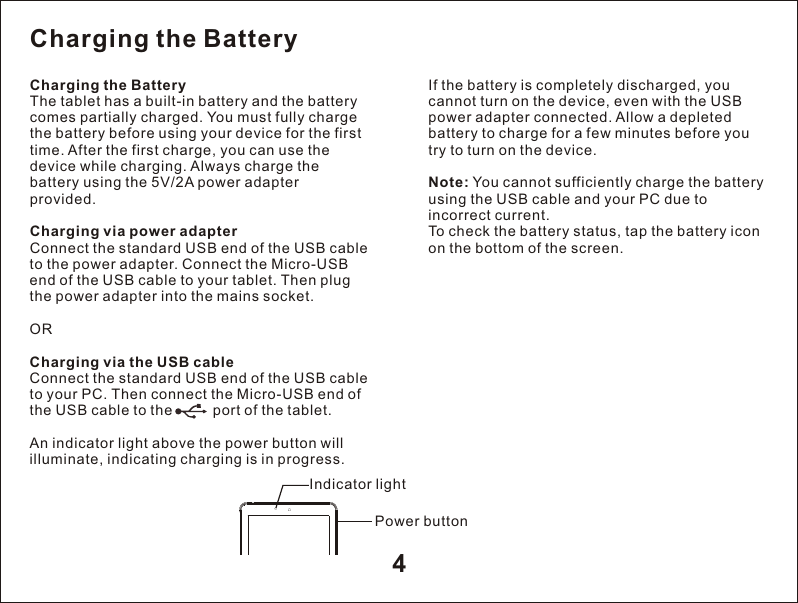 Charging the Battery

Charging the Battery
The tablet has a built-in battery and the battery comes partially charged. You must fully charge the battery before using your device for the first time. After the first charge, you can use the device while charging. Always charge the battery using the 5V/2A power adapter provided.

Charging via power adapter
Connect the standard USB end of the USB cable to the power adapter. Connect the Micro-USB end of the USB cable to your tablet. Then plug the power adapter into the mains socket.

OR

Charging via the USB cable
Connect the standard USB end of the USB cable to your PC. Then connect the Micro-USB end of the USB cable to the port of the tablet.

An indicator light above the power button will illuminate, indicating charging is in progress.

Indicator light

Power button

If the battery is completely discharged, you cannot turn on the device, even with the USB power adapter connected. Allow a depleted battery to charge for a few minutes before you try to turn on the device.

Note: You cannot sufficiently charge the battery using the USB cable and your PC due to incorrect current.
To check the battery status, tap the battery icon on the bottom of the screen.

4