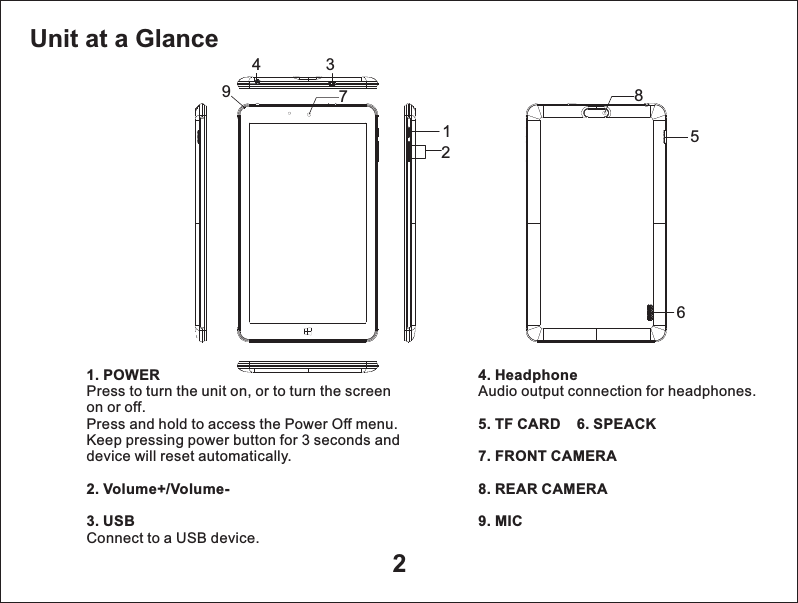 Unit at a Glance

4 3 9 7 1 2 8 5 6

1. POWER
Press to turn the unit on, or to turn the screen on or off.
Press and hold to access the Power Off menu.
Keep pressing power button for 3 seconds and device will reset automatically.

2. Volume+/Volume-

3. USB
Connect to a USB device.

4. Headphone
Audio output connection for headphones.

5. TF CARD 6. SPEACK

7. FRONT CAMERA

8. REAR CAMERA

9. MIC

2