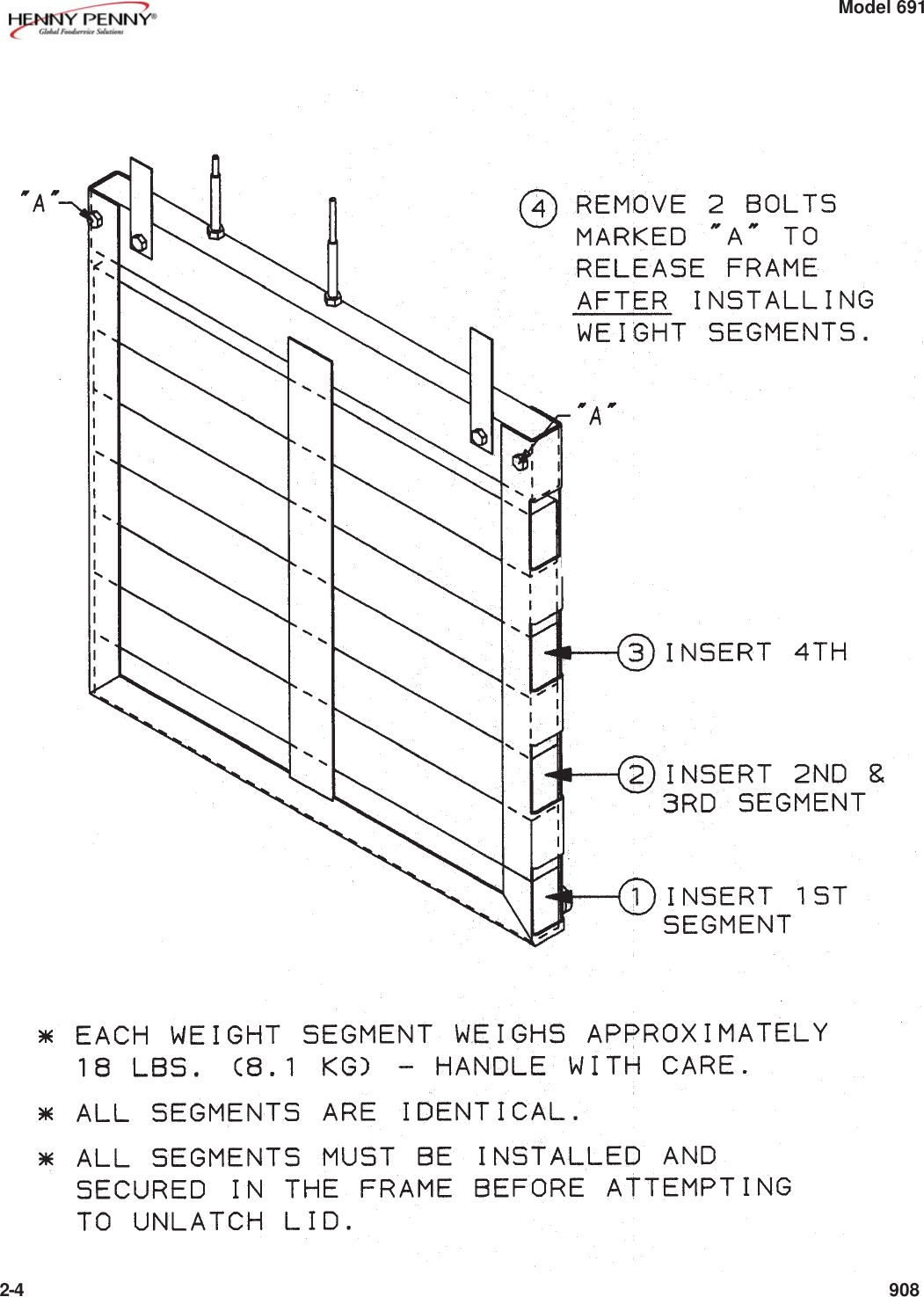 HENNY PENNY®
Global Foodservice Solutions

Model 691

"A"

4 REMOVE 2 BOLTS MARKED "A" TO RELEASE FRAME AFTER INSTALLING WEIGHT SEGMENTS.

"A"

3 INSERT 4TH

2 INSERT 2ND & 3RD SEGMENT

1 INSERT 1ST SEGMENT

* EACH WEIGHT SEGMENT WEIGHS APPROXIMATELY 18 LBS. (8.1 KG) - HANDLE WITH CARE.

* ALL SEGMENTS ARE IDENTICAL.

* ALL SEGMENTS MUST BE INSTALLED AND SECURED IN THE FRAME BEFORE ATTEMPTING TO UNLATCH LID.

2-4

908