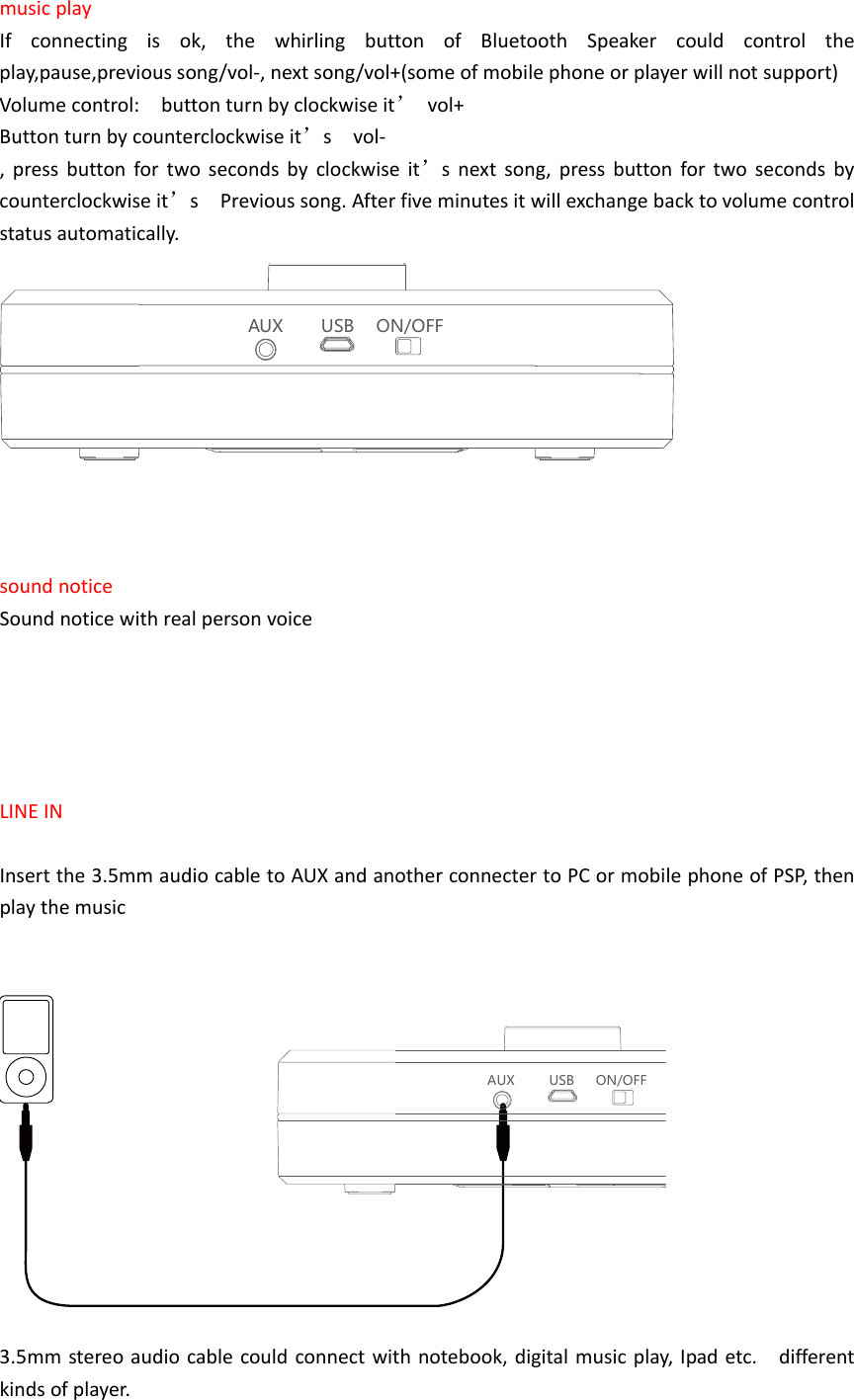 music play

If connecting is ok, the whirling button of Bluetooth Speaker could control the play,pause,previous song/vol-, next song/vol+(some of mobile phone or player will not support)
Volume control: button turn by clockwise it’ vol+
Button turn by counterclockwise it’s vol-
, press button for two seconds by clockwise it’s next song, press button for two seconds by counterclockwise it’s Previous song. After five minutes it will exchange back to volume control status automatically.

AUX USB ON/OFF

sound notice

Sound notice with real person voice

LINE IN

Insert the 3.5mm audio cable to AUX and another connecter to PC or mobile phone of PSP, then play the music

AUX USB ON/OFF

3.5mm stereo audio cable could connect with notebook, digital music play, Ipad etc. different kinds of player.