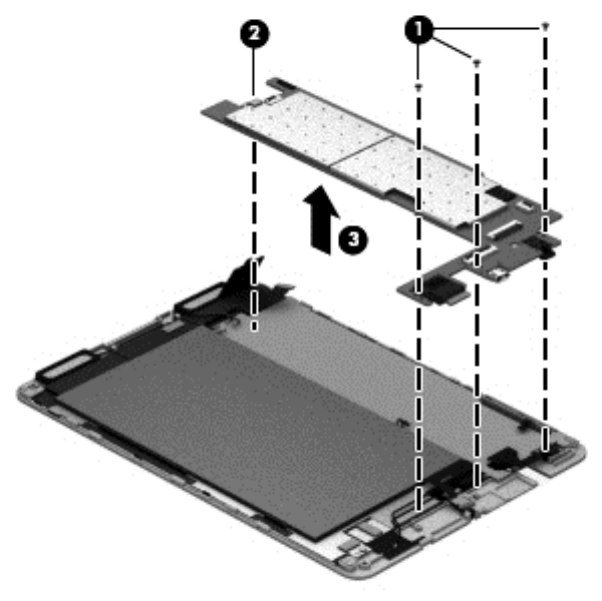 2
1
3