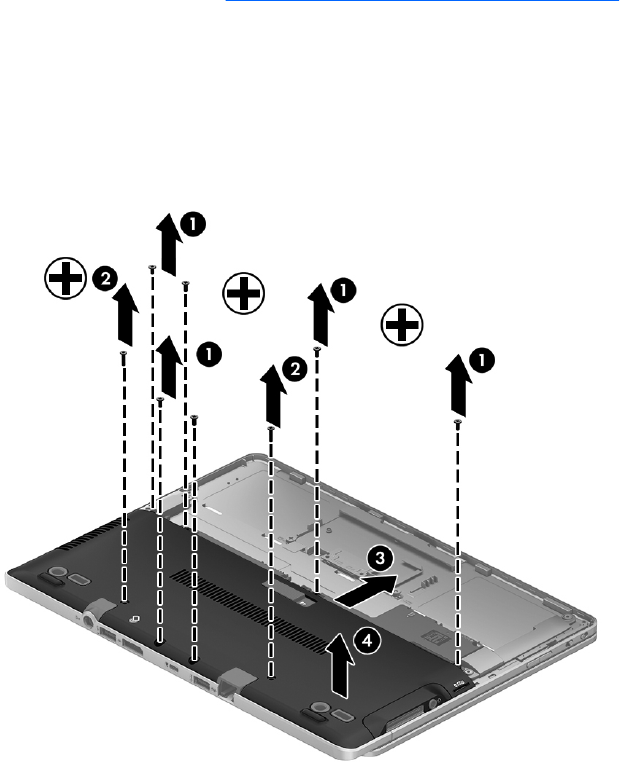 1
2
1
1
2
1
1
3
4