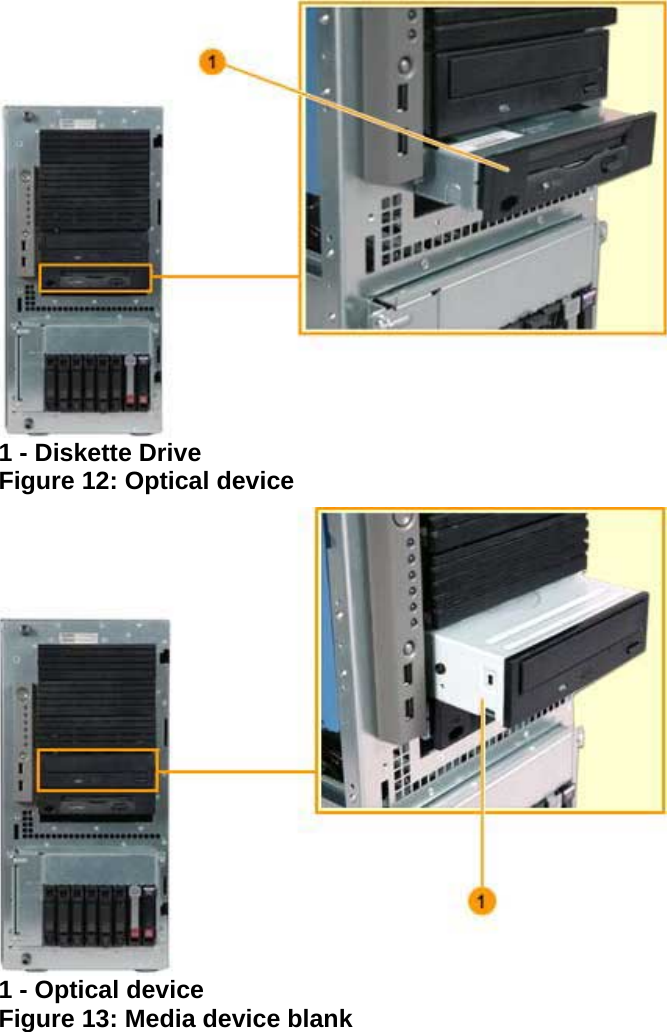 1

1 - Diskette Drive
Figure 12: Optical device

1

1 - Optical device
Figure 13: Media device blank