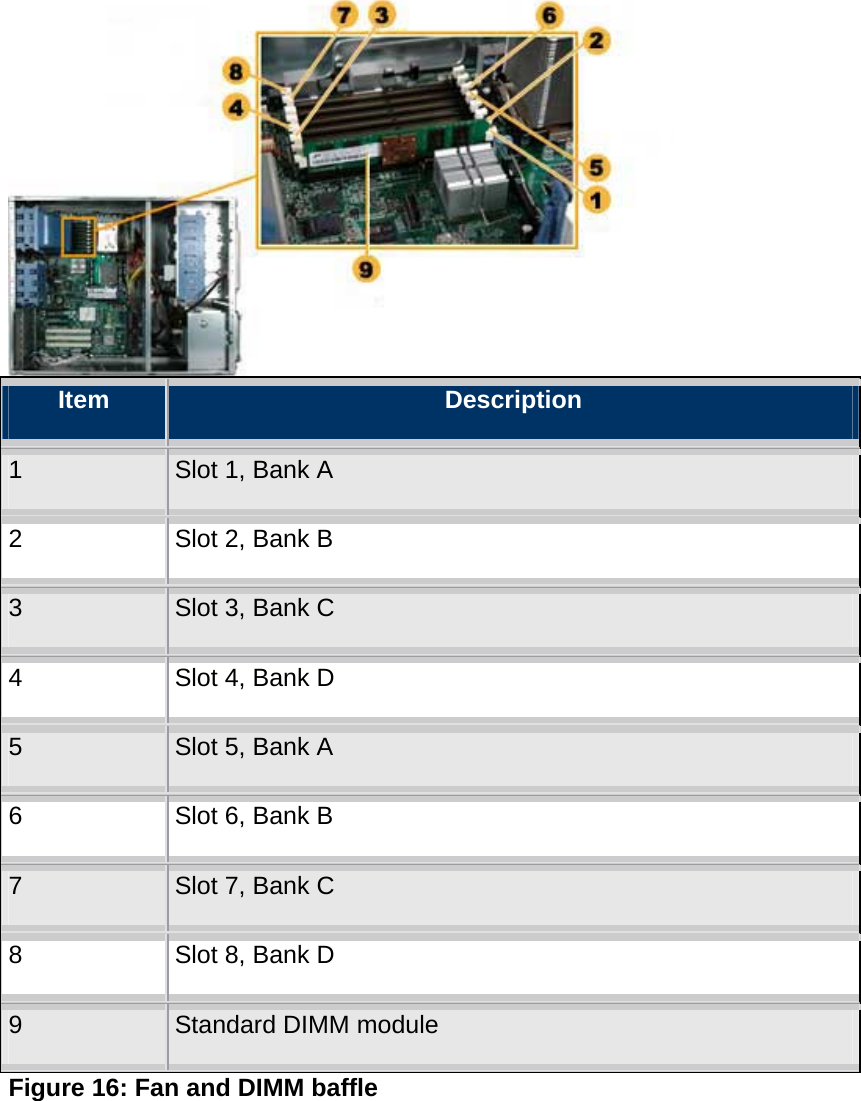 7 3 6 2
8
4
5
1
9

| Item | Description |
|---|---|
| 1 | Slot 1, Bank A |
| 2 | Slot 2, Bank B |
| 3 | Slot 3, Bank C |
| 4 | Slot 4, Bank D |
| 5 | Slot 5, Bank A |
| 6 | Slot 6, Bank B |
| 7 | Slot 7, Bank C |
| 8 | Slot 8, Bank D |
| 9 | Standard DIMM module |

Figure 16: Fan and DIMM baffle