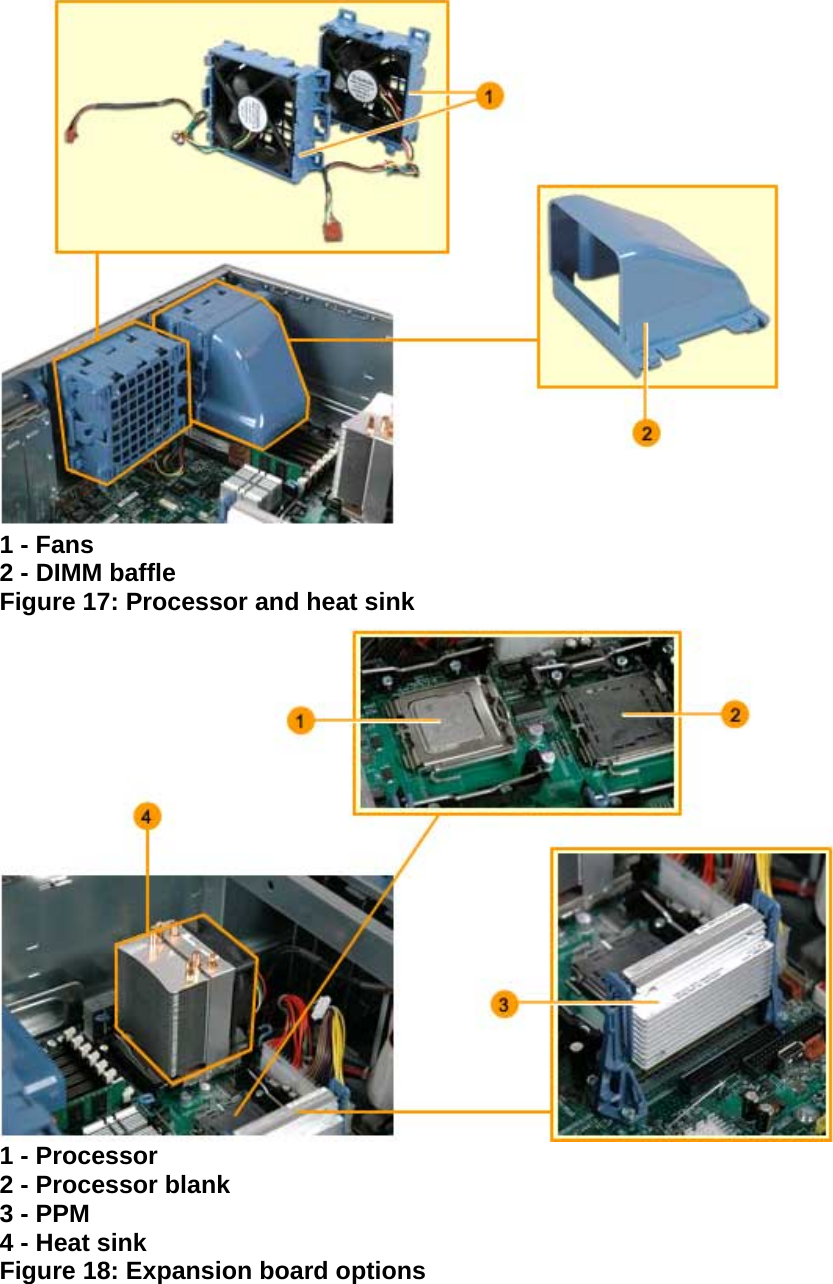 1

2

1 - Fans
2 - DIMM baffle
Figure 17: Processor and heat sink

1

2

4

3

1 - Processor
2 - Processor blank
3 - PPM
4 - Heat sink
Figure 18: Expansion board options