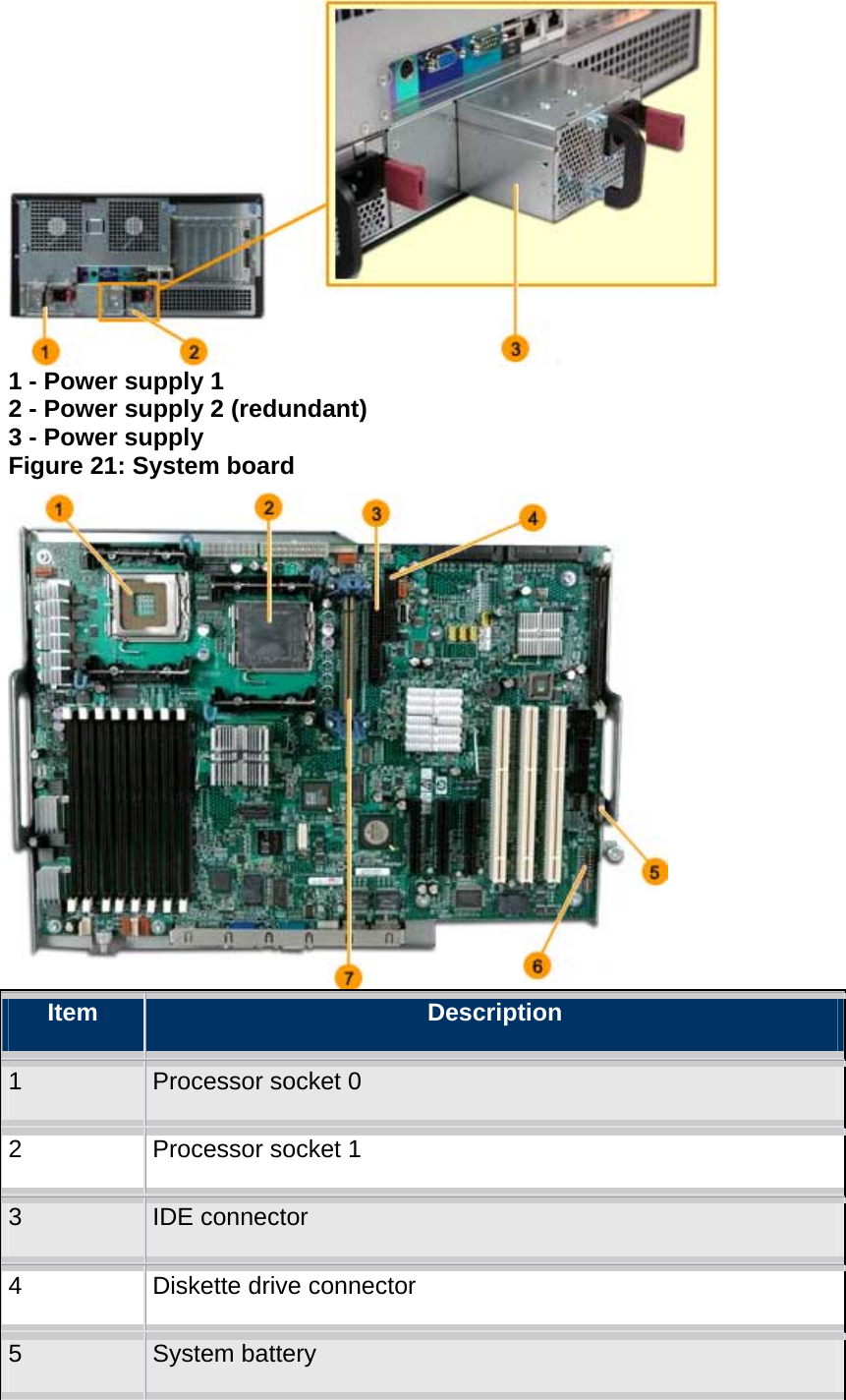 1 2 3

1 - Power supply 1
2 - Power supply 2 (redundant)
3 - Power supply
Figure 21: System board

1 2 3 4 5 6 7

| Item | Description |
|---|---|
| 1 | Processor socket 0 |
| 2 | Processor socket 1 |
| 3 | IDE connector |
| 4 | Diskette drive connector |
| 5 | System battery |