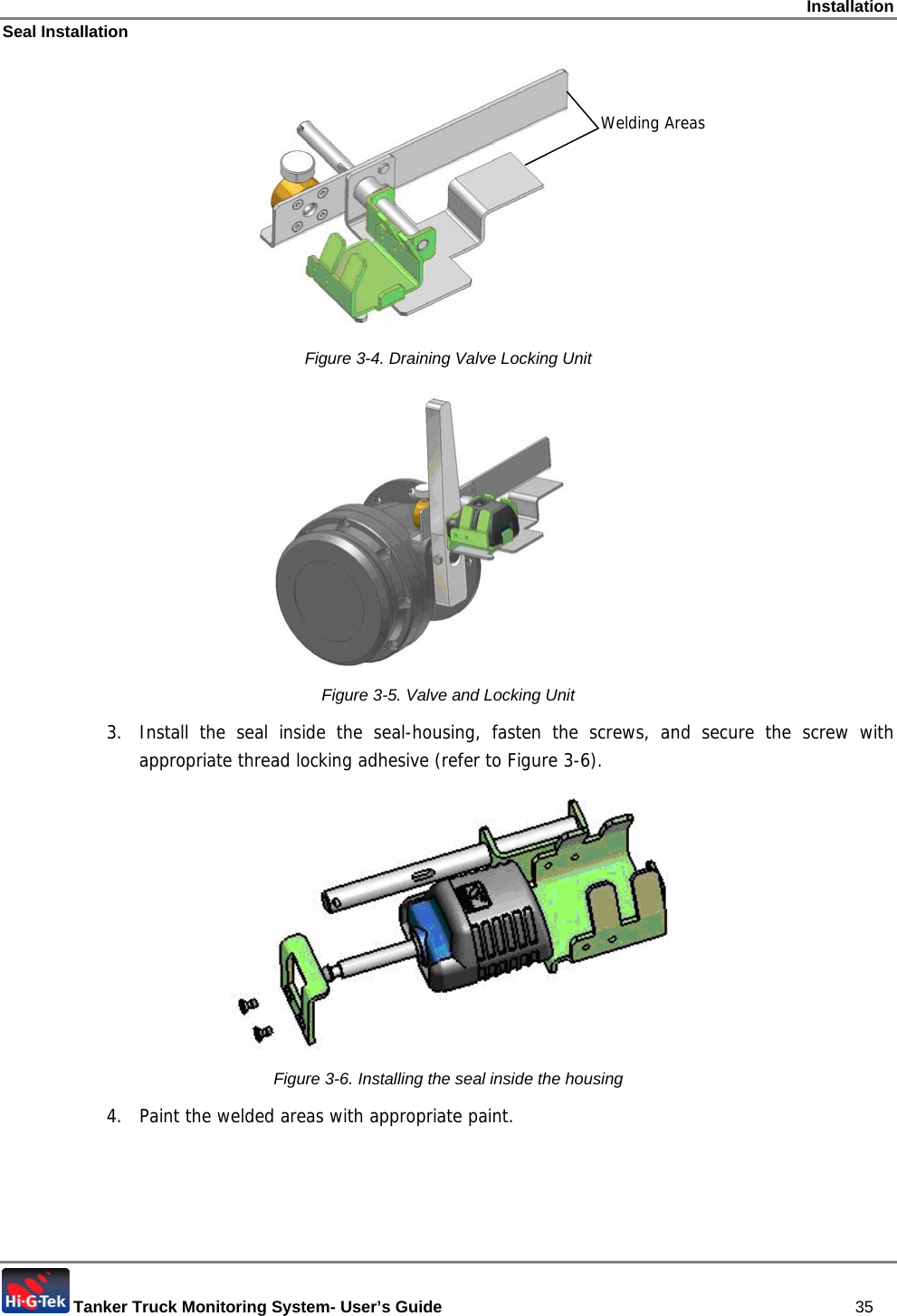 Installation

Seal Installation

Welding Areas

Figure 3-4. Draining Valve Locking Unit

Figure 3-5. Valve and Locking Unit

3. Install the seal inside the seal-housing, fasten the screws, and secure the screw with appropriate thread locking adhesive (refer to Figure 3-6).

Figure 3-6. Installing the seal inside the housing

4. Paint the welded areas with appropriate paint.

Hi-G-Tek Tanker Truck Monitoring System- User's Guide 35