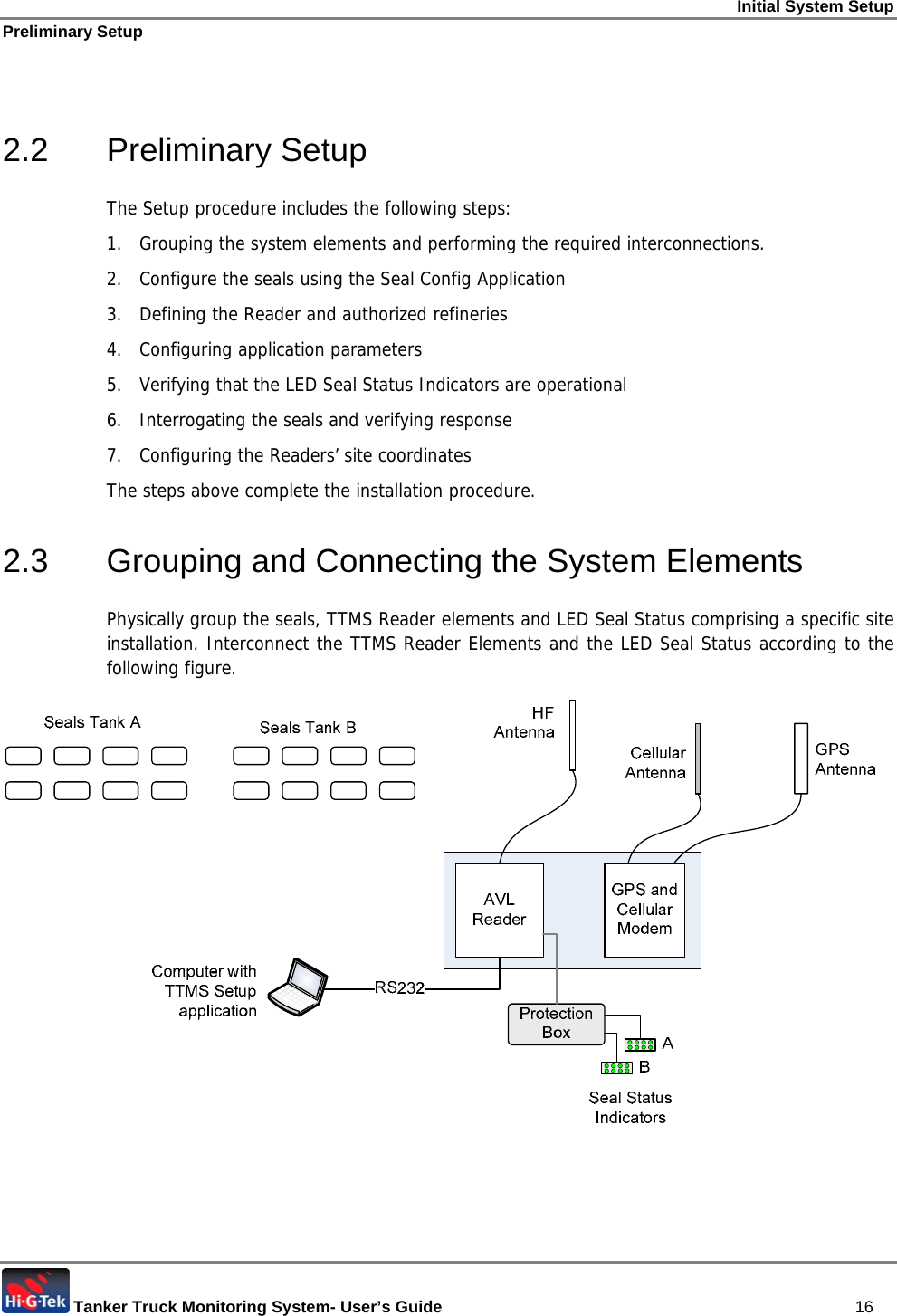 Initial System Setup
Preliminary Setup

2.2 Preliminary Setup

The Setup procedure includes the following steps:

1. Grouping the system elements and performing the required interconnections.
2. Configure the seals using the Seal Config Application
3. Defining the Reader and authorized refineries
4. Configuring application parameters
5. Verifying that the LED Seal Status Indicators are operational
6. Interrogating the seals and verifying response
7. Configuring the Readers' site coordinates

The steps above complete the installation procedure.

2.3 Grouping and Connecting the System Elements

Physically group the seals, TTMS Reader elements and LED Seal Status comprising a specific site installation. Interconnect the TTMS Reader Elements and the LED Seal Status according to the following figure.

Seals Tank A
Seals Tank B
HF Antenna
Cellular Antenna
GPS Antenna
AVL Reader
GPS and Cellular Modem
Computer with TTMS Setup application
RS232
Protection Box
A
B
Seal Status Indicators

Hi-G-Tek
Tanker Truck Monitoring System- User's Guide
16