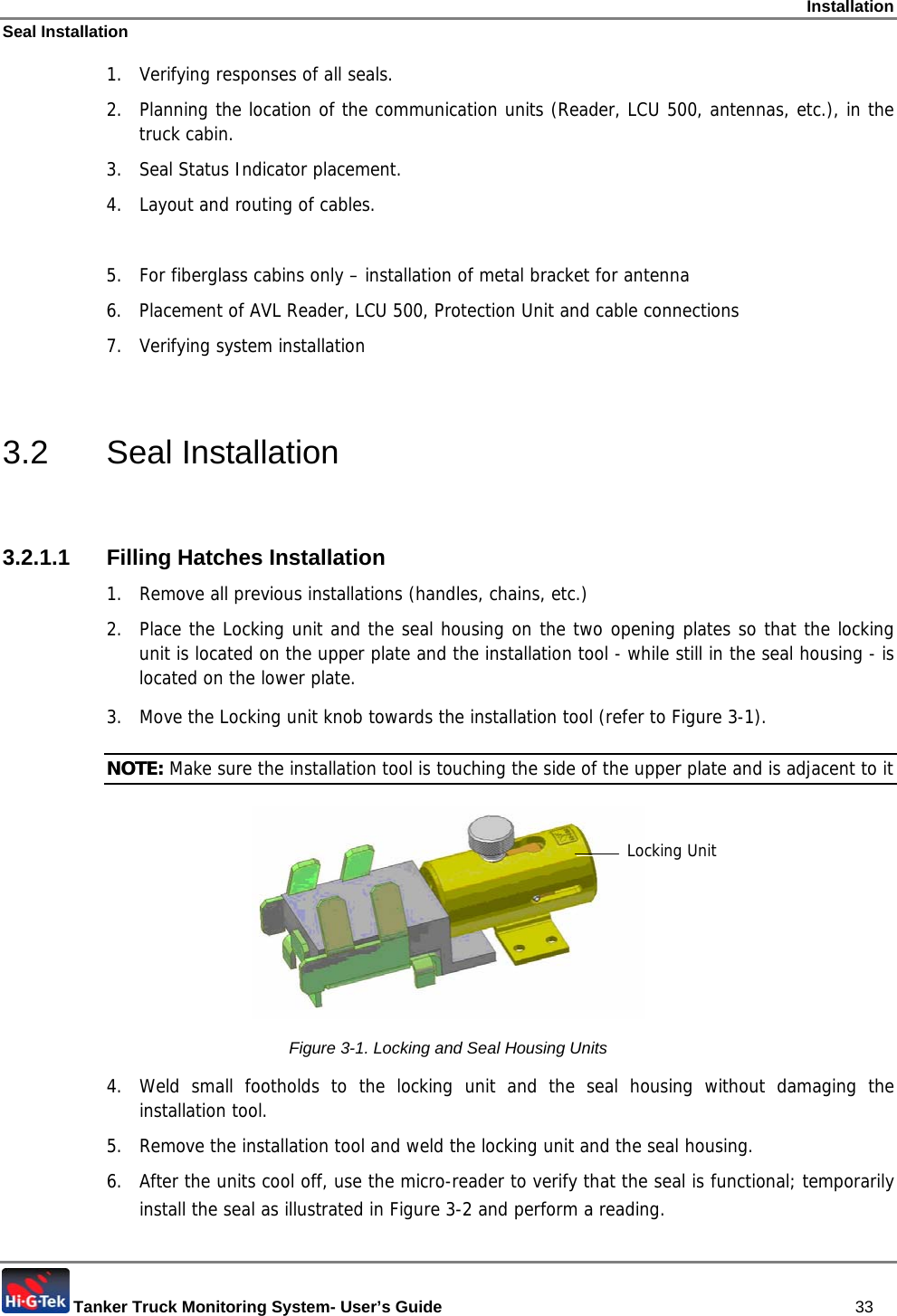 Installation

Seal Installation

1. Verifying responses of all seals.
2. Planning the location of the communication units (Reader, LCU 500, antennas, etc.), in the truck cabin.
3. Seal Status Indicator placement.
4. Layout and routing of cables.

5. For fiberglass cabins only – installation of metal bracket for antenna
6. Placement of AVL Reader, LCU 500, Protection Unit and cable connections
7. Verifying system installation

3.2 Seal Installation

3.2.1.1 Filling Hatches Installation

1. Remove all previous installations (handles, chains, etc.)
2. Place the Locking unit and the seal housing on the two opening plates so that the locking unit is located on the upper plate and the installation tool - while still in the seal housing - is located on the lower plate.
3. Move the Locking unit knob towards the installation tool (refer to Figure 3-1).

NOTE: Make sure the installation tool is touching the side of the upper plate and is adjacent to it

Locking Unit

Figure 3-1. Locking and Seal Housing Units

4. Weld small footholds to the locking unit and the seal housing without damaging the installation tool.
5. Remove the installation tool and weld the locking unit and the seal housing.
6. After the units cool off, use the micro-reader to verify that the seal is functional; temporarily install the seal as illustrated in Figure 3-2 and perform a reading.

Hi-G-Tek Tanker Truck Monitoring System- User's Guide 33