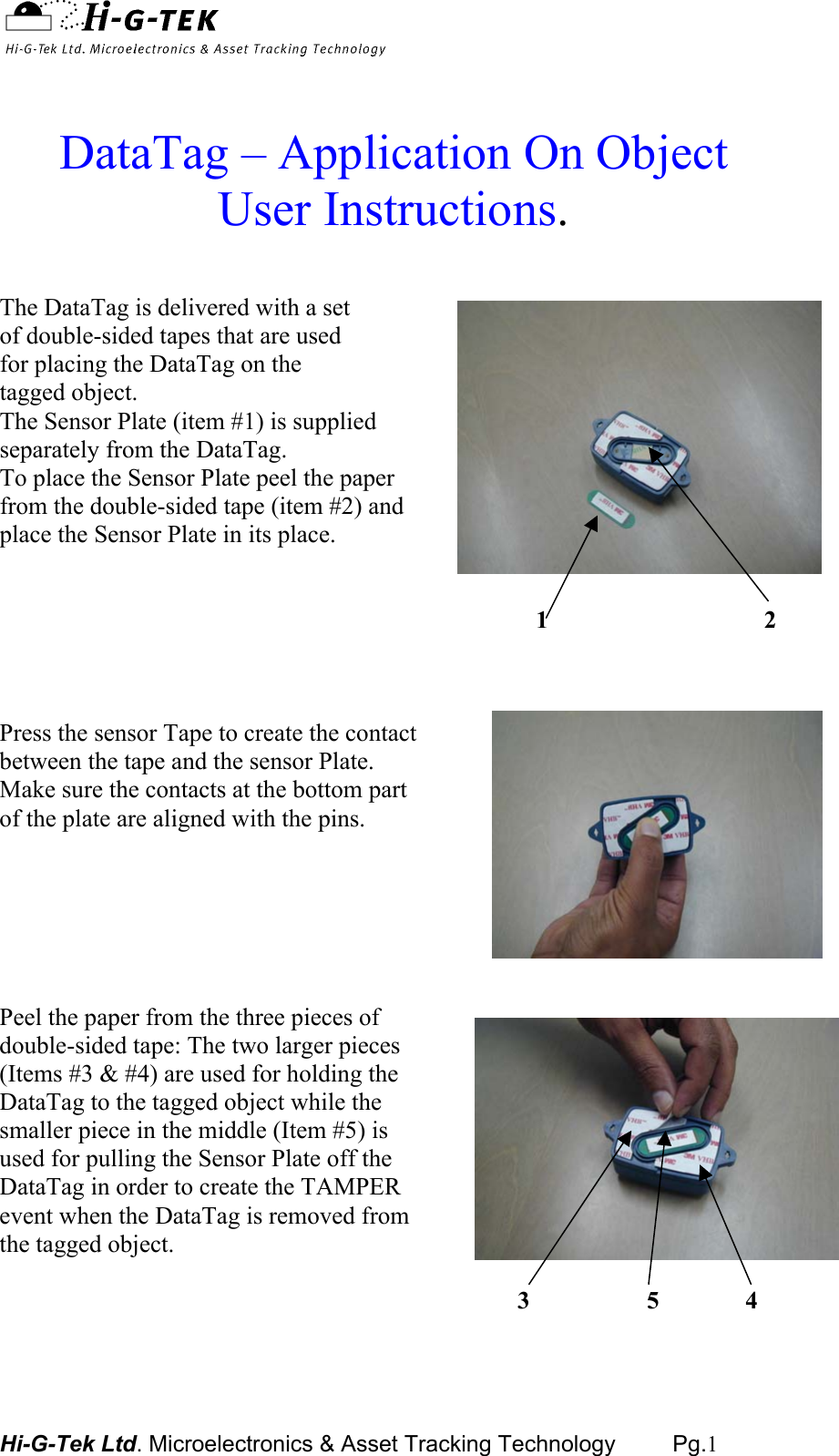 Hi-G-TEK
Hi-G-Tek Ltd. Microelectronics & Asset Tracking Technology

DataTag – Application On Object
User Instructions.

The DataTag is delivered with a set of double-sided tapes that are used for placing the DataTag on the tagged object.
The Sensor Plate (item #1) is supplied separately from the DataTag.
To place the Sensor Plate peel the paper from the double-sided tape (item #2) and place the Sensor Plate in its place.

1
2

Press the sensor Tape to create the contact between the tape and the sensor Plate.
Make sure the contacts at the bottom part of the plate are aligned with the pins.

Peel the paper from the three pieces of double-sided tape: The two larger pieces (Items #3 & #4) are used for holding the DataTag to the tagged object while the smaller piece in the middle (Item #5) is used for pulling the Sensor Plate off the DataTag in order to create the TAMPER event when the DataTag is removed from the tagged object.

3
5
4

Hi-G-Tek Ltd. Microelectronics & Asset Tracking Technology Pg.1