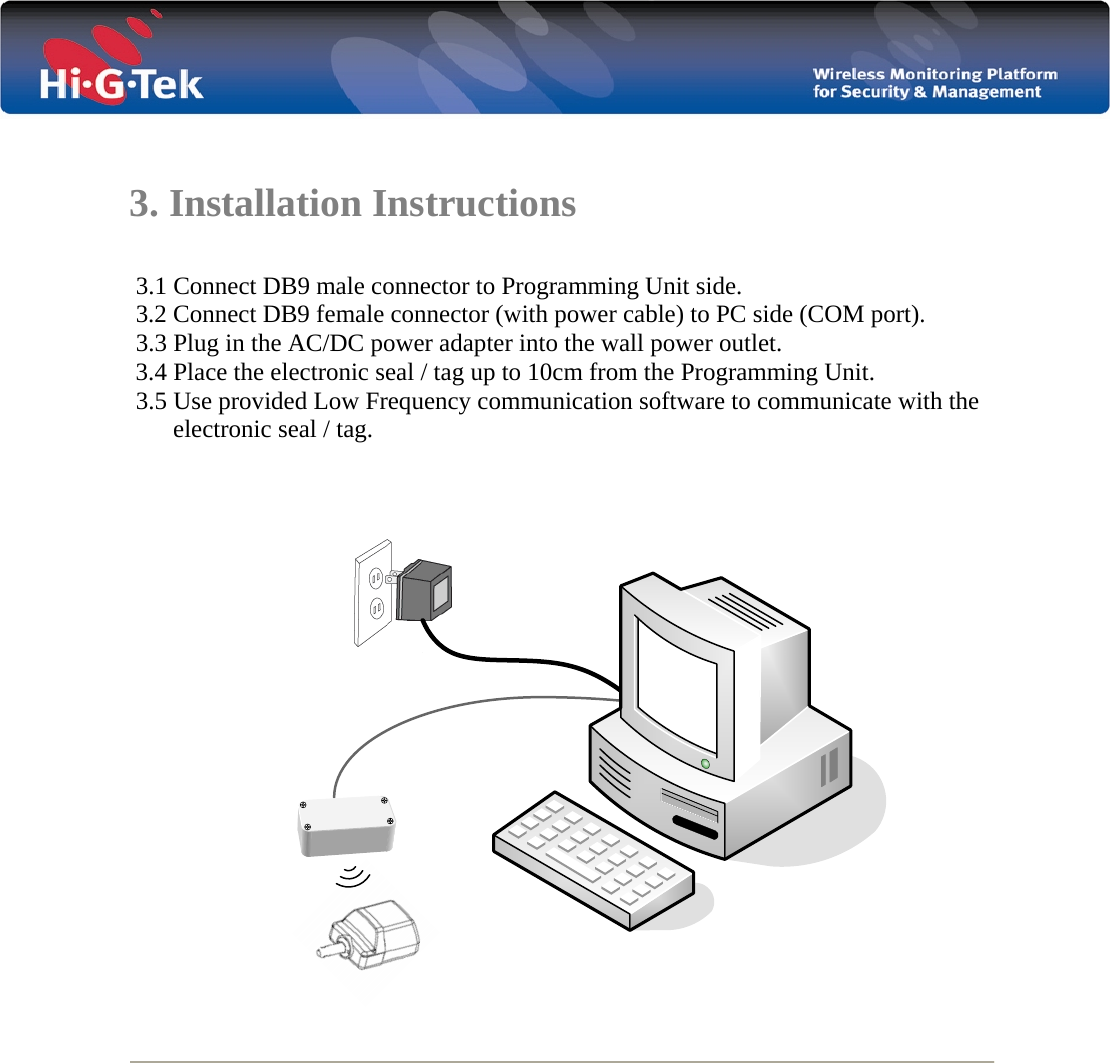 Hi·G·Tek

Wireless Monitoring Platform
for Security & Management

3. Installation Instructions

3.1 Connect DB9 male connector to Programming Unit side.
3.2 Connect DB9 female connector (with power cable) to PC side (COM port).
3.3 Plug in the AC/DC power adapter into the wall power outlet.
3.4 Place the electronic seal / tag up to 10cm from the Programming Unit.
3.5 Use provided Low Frequency communication software to communicate with the electronic seal / tag.