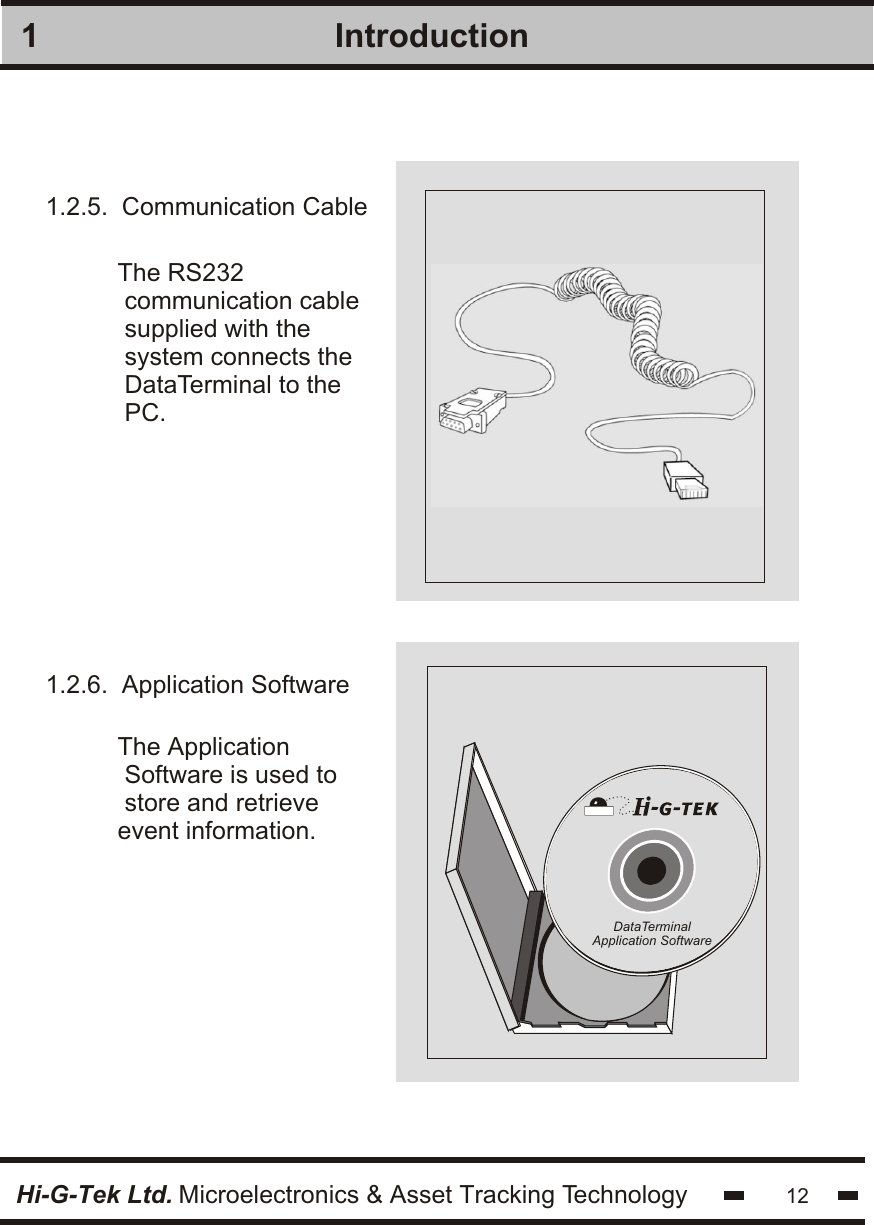 1 Introduction

1.2.5. Communication Cable

The RS232 communication cable supplied with the system connects the DataTerminal to the PC.

1.2.6. Application Software

The Application Software is used to store and retrieve event information.

Hi-G-TEK

DataTerminal Application Software

Hi-G-Tek Ltd. Microelectronics & Asset Tracking Technology 12