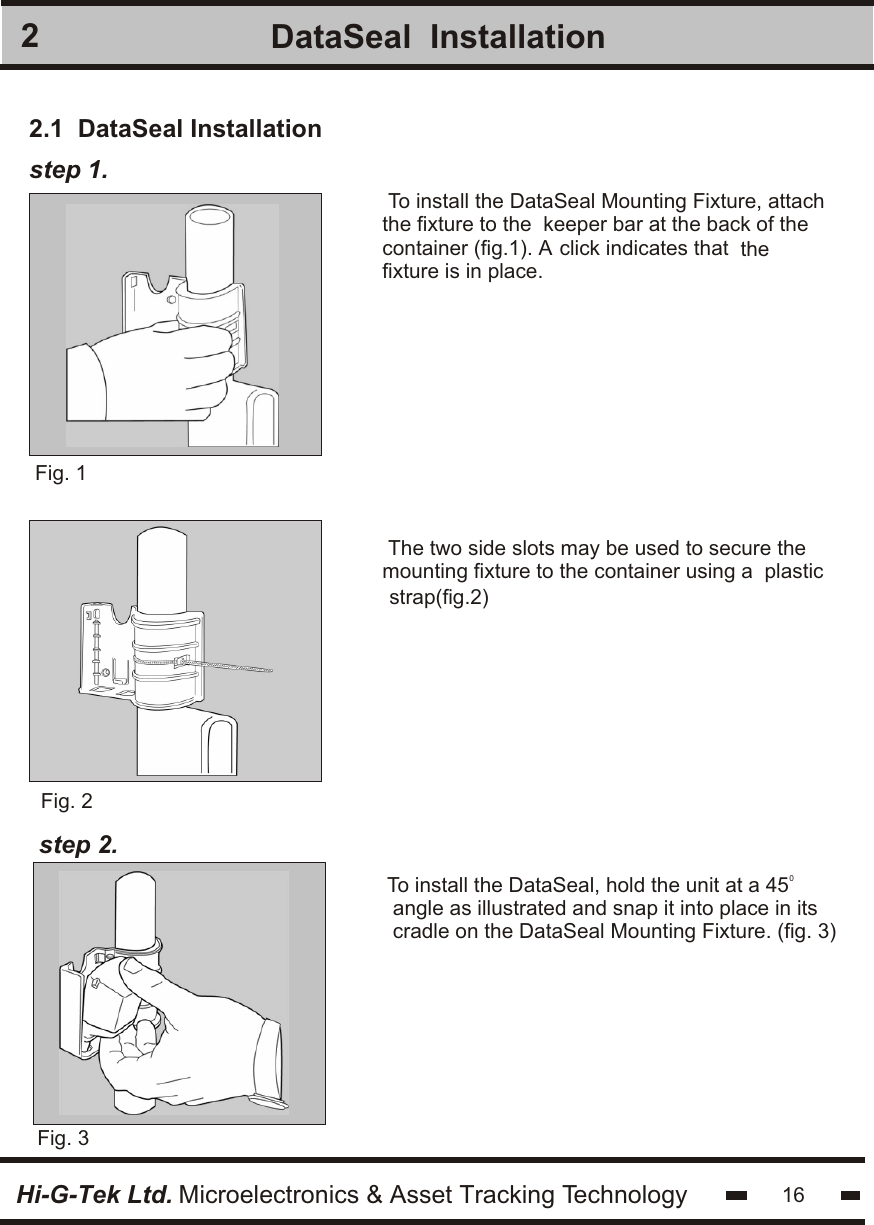 2 DataSeal Installation

2.1 DataSeal Installation

step 1.

To install the DataSeal Mounting Fixture, attach the fixture to the keeper bar at the back of the container (fig.1). A click indicates that the fixture is in place.

Fig. 1

The two side slots may be used to secure the mounting fixture to the container using a plastic strap(fig.2)

Fig. 2

step 2.

To install the DataSeal, hold the unit at a $45^0$ angle as illustrated and snap it into place in its cradle on the DataSeal Mounting Fixture. (fig. 3)

Fig. 3

Hi-G-Tek Ltd. Microelectronics & Asset Tracking Technology 16