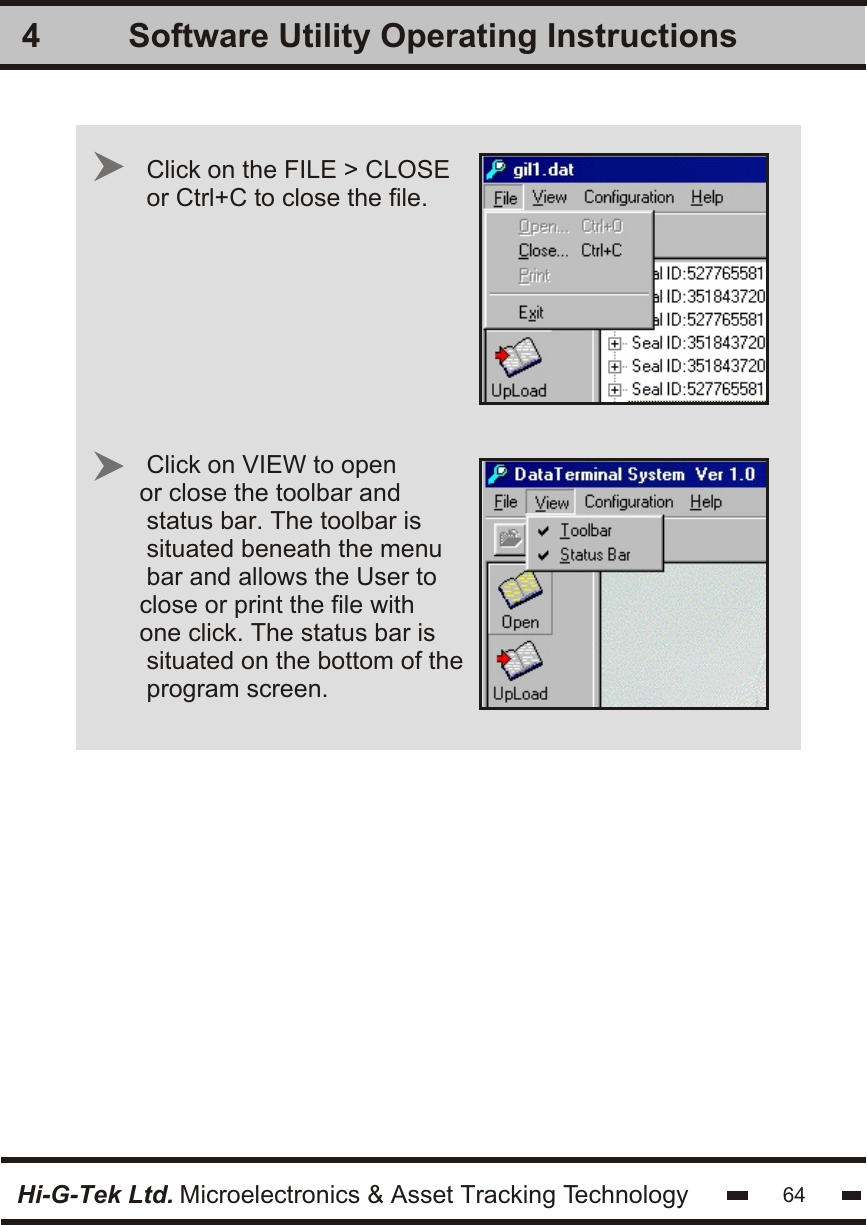 4 Software Utility Operating Instructions

Click on the FILE > CLOSE or Ctrl+C to close the file.

gil1.dat
File View Configuration Help
Open... Ctrl+O
Close... Ctrl+C
Print
Exit
al ID:527765581
al ID:351843720
al ID:527765581
Seal ID:351843720
Seal ID:351843720
Seal ID:527765581
UpLoad

Click on VIEW to open or close the toolbar and status bar. The toolbar is situated beneath the menu bar and allows the User to close or print the file with one click. The status bar is situated on the bottom of the program screen.

DataTerminal System Ver 1.0
File View Configuration Help
Toolbar
Status Bar
Open
UpLoad

Hi-G-Tek Ltd. Microelectronics & Asset Tracking Technology 64