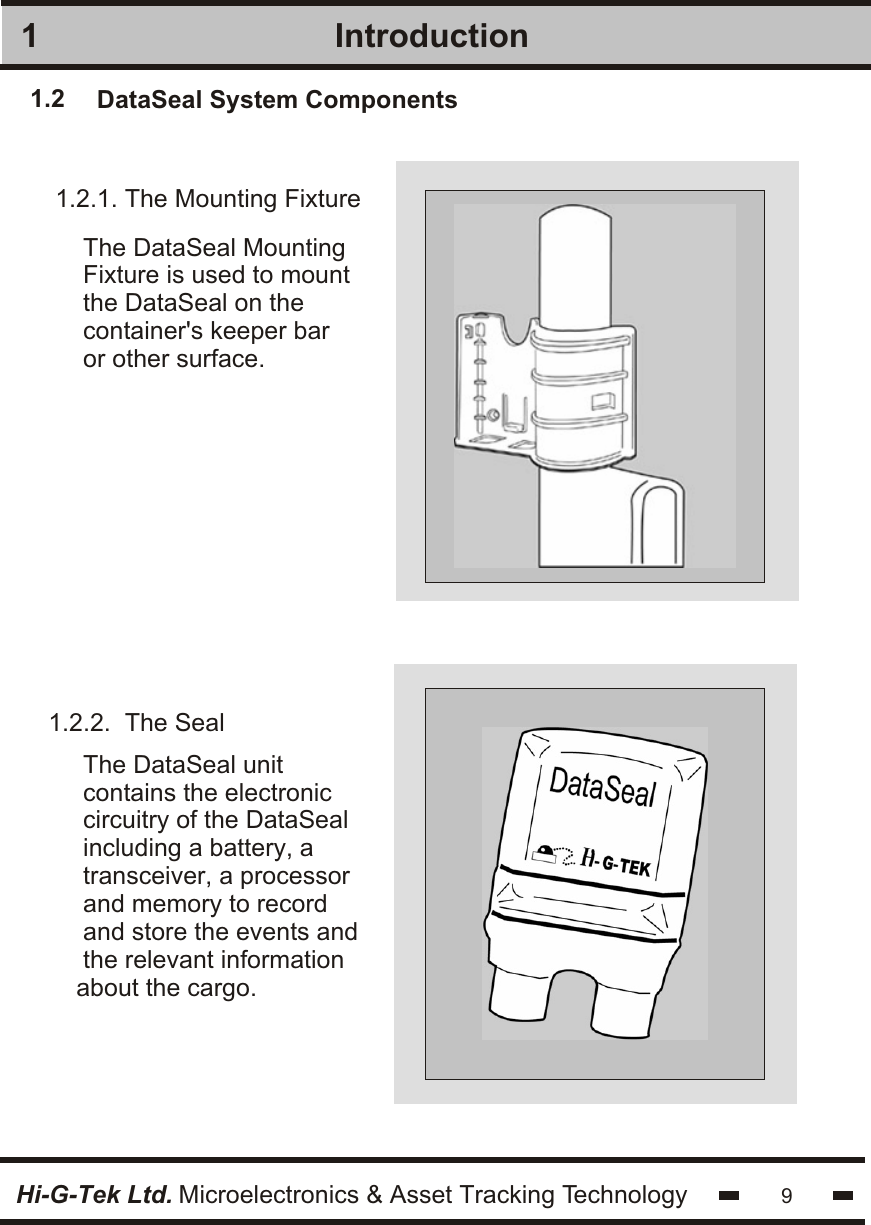 1 Introduction

1.2 DataSeal System Components

1.2.1. The Mounting Fixture

The DataSeal Mounting Fixture is used to mount the DataSeal on the container's keeper bar or other surface.

1.2.2. The Seal

The DataSeal unit contains the electronic circuitry of the DataSeal including a battery, a transceiver, a processor and memory to record and store the events and the relevant information about the cargo.

DataSeal

Hi-G-TEK

Hi-G-Tek Ltd. Microelectronics & Asset Tracking Technology 9