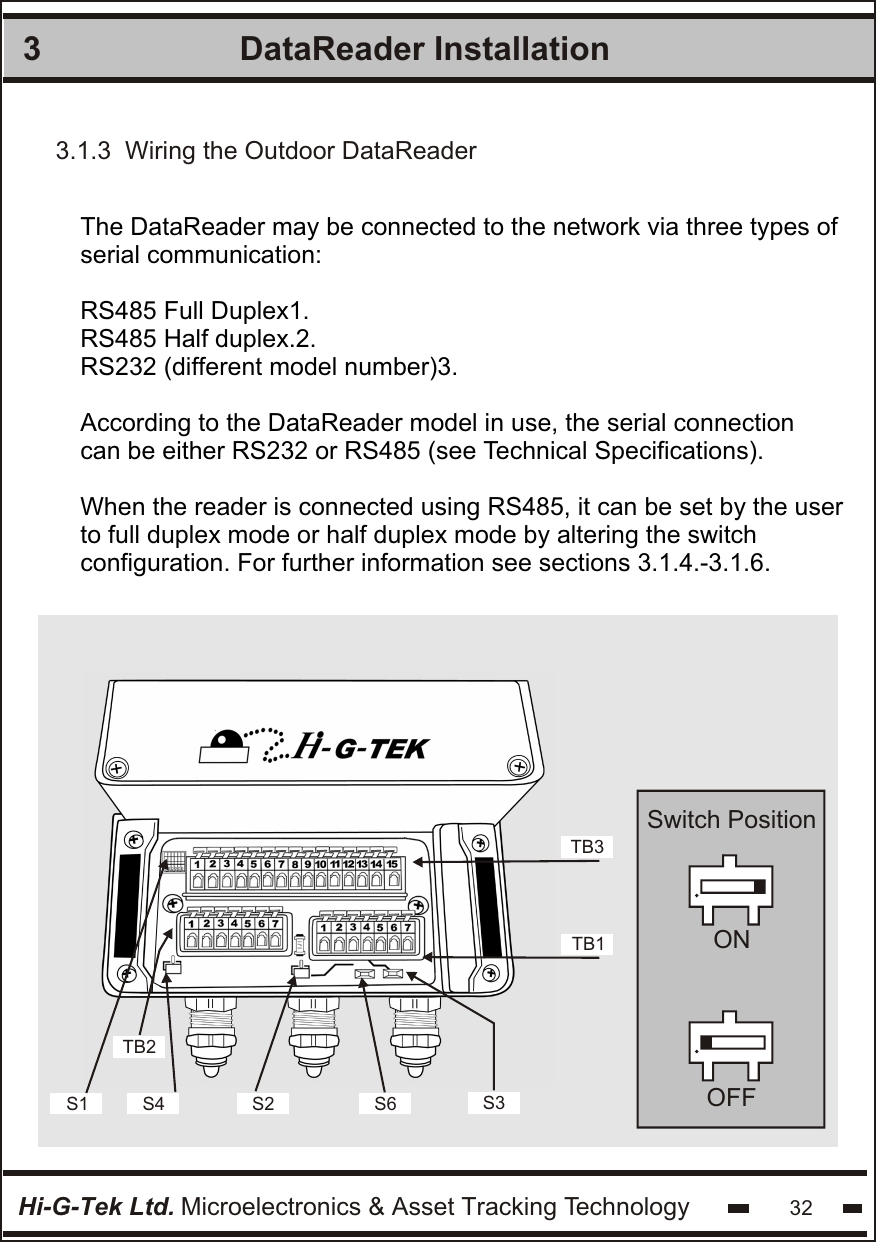 3 DataReader Installation

3.1.3 Wiring the Outdoor DataReader

The DataReader may be connected to the network via three types of serial communication:

RS485 Full Duplex1.
RS485 Half duplex.2.
RS232 (different model number)3.

According to the DataReader model in use, the serial connection can be either RS232 or RS485 (see Technical Specifications).

When the reader is connected using RS485, it can be set by the user to full duplex mode or half duplex mode by altering the switch configuration. For further information see sections 3.1.4.-3.1.6.

Hi-G-TEK

1 2 3 4 5 6 7 8 9 10 11 12 13 14 15

1 2 3 4 5 6 7

1 2 3 4 5 6 7

TB3

TB1

TB2

S1 S4 S2 S6 S3

Switch Position

ON

OFF

Hi-G-Tek Ltd. Microelectronics & Asset Tracking Technology 32