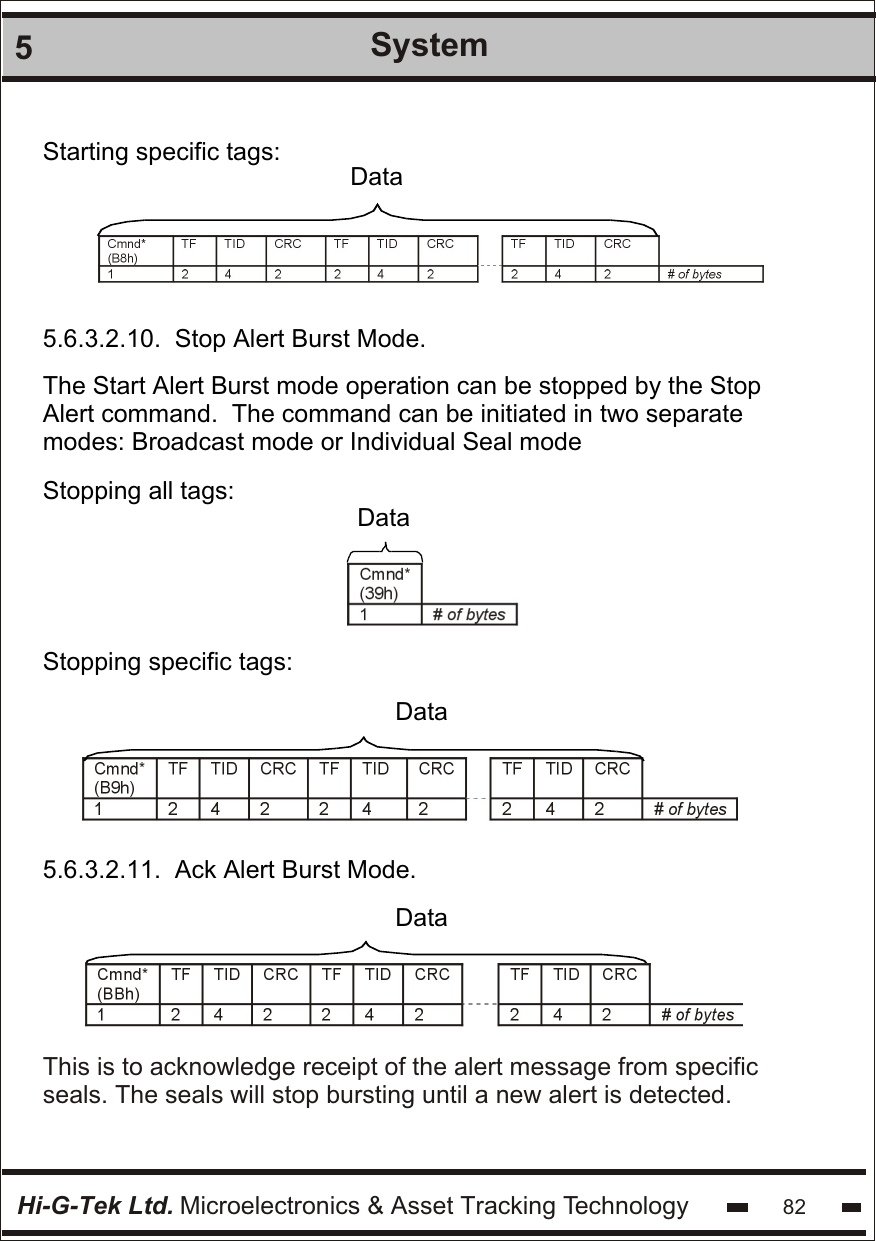 5 System

Starting specific tags:

Data

| Cmnd* (B8h) | TF | TID | CRC | TF | TID | CRC | | TF | TID | CRC | |
|---|---|---|---|---|---|---|---|---|---|---|---|
| 1 | 2 | 4 | 2 | 2 | 4 | 2 | | 2 | 4 | 2 | # of bytes |

5.6.3.2.10. Stop Alert Burst Mode.

The Start Alert Burst mode operation can be stopped by the Stop Alert command. The command can be initiated in two separate modes: Broadcast mode or Individual Seal mode

Stopping all tags:

Data

| Cmnd* (39h) | |
|---|---|
| 1 | # of bytes |

Stopping specific tags:

Data

| Cmnd* (B9h) | TF | TID | CRC | TF | TID | CRC | | TF | TID | CRC | |
|---|---|---|---|---|---|---|---|---|---|---|---|
| 1 | 2 | 4 | 2 | 2 | 4 | 2 | | 2 | 4 | 2 | # of bytes |

5.6.3.2.11. Ack Alert Burst Mode.

Data

| Cmnd* (BBh) | TF | TID | CRC | TF | TID | CRC | | TF | TID | CRC | |
|---|---|---|---|---|---|---|---|---|---|---|---|
| 1 | 2 | 4 | 2 | 2 | 4 | 2 | | 2 | 4 | 2 | # of bytes |

This is to acknowledge receipt of the alert message from specific seals. The seals will stop bursting until a new alert is detected.

Hi-G-Tek Ltd. Microelectronics & Asset Tracking Technology 82