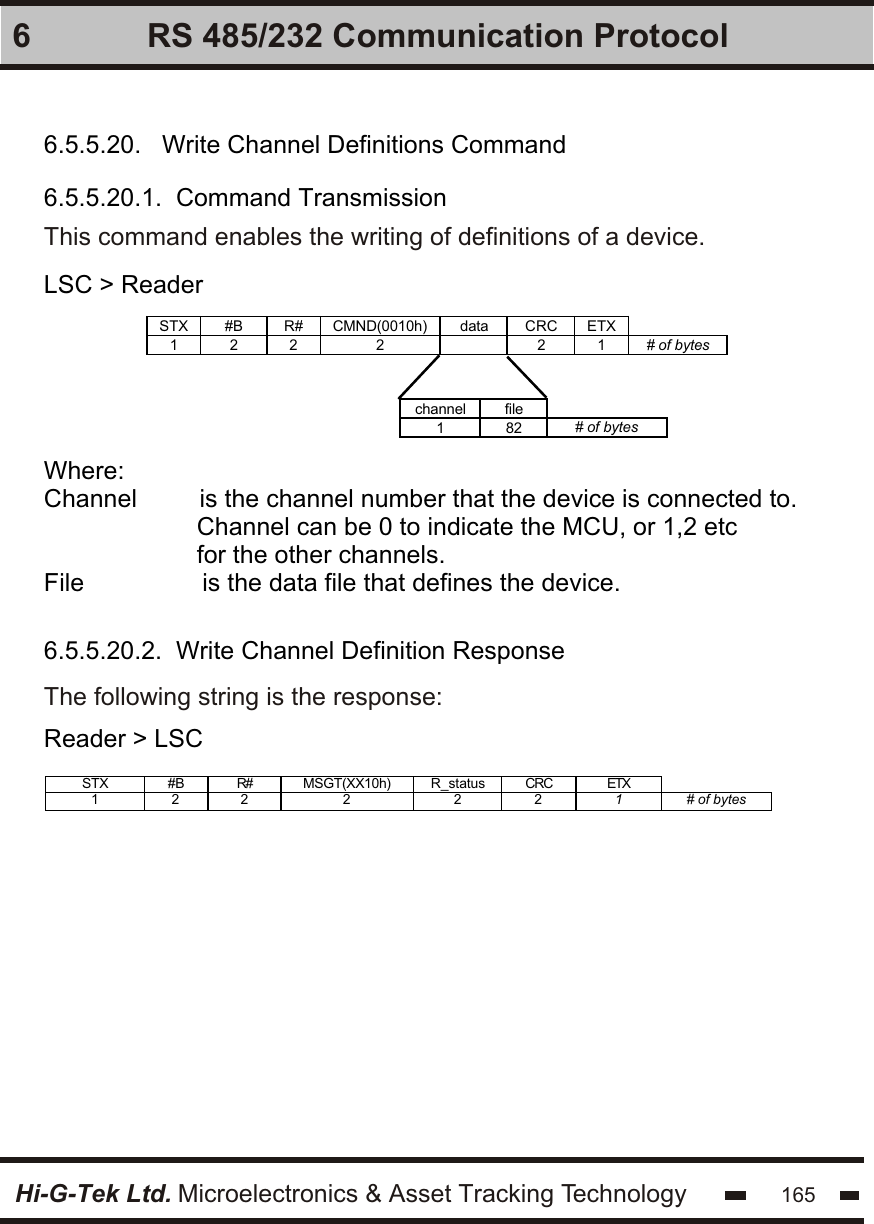 6 RS 485/232 Communication Protocol

6.5.5.20. Write Channel Definitions Command

6.5.5.20.1. Command Transmission

This command enables the writing of definitions of a device.

LSC > Reader

| STX | #B | R# | CMND(0010h) | data | CRC | ETX | |
|---|---|---|---|---|---|---|---|
| 1 | 2 | 2 | 2 | | 2 | 1 | # of bytes |

| channel | file | |
|---|---|---|
| 1 | 82 | # of bytes |

Where:
Channel is the channel number that the device is connected to. Channel can be 0 to indicate the MCU, or 1,2 etc for the other channels.
File is the data file that defines the device.

6.5.5.20.2. Write Channel Definition Response

The following string is the response:

Reader > LSC

| STX | #B | R# | MSGT(XX10h) | R_status | CRC | ETX | |
|---|---|---|---|---|---|---|---|
| 1 | 2 | 2 | 2 | 2 | 2 | 1 | # of bytes |

Hi-G-Tek Ltd. Microelectronics & Asset Tracking Technology 165