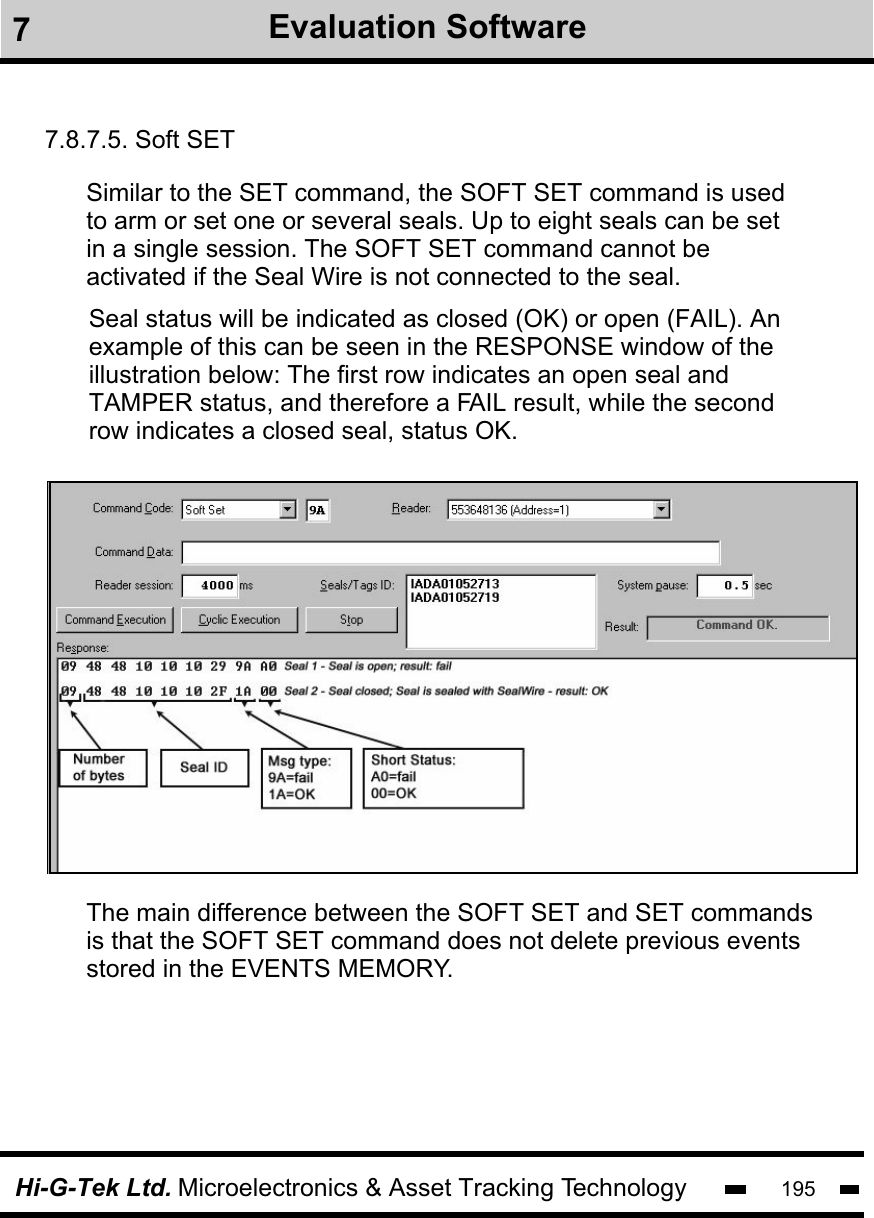 7 Evaluation Software

7.8.7.5. Soft SET

Similar to the SET command, the SOFT SET command is used to arm or set one or several seals. Up to eight seals can be set in a single session. The SOFT SET command cannot be activated if the Seal Wire is not connected to the seal.

Seal status will be indicated as closed (OK) or open (FAIL). An example of this can be seen in the RESPONSE window of the illustration below: The first row indicates an open seal and TAMPER status, and therefore a FAIL result, while the second row indicates a closed seal, status OK.

Command Code: Soft Set 9A Reader: 553648136 (Address=1)

Command Data:

Reader session: 4000 ms Seals/Tags ID: IADA01052713 IADA01052719 System pause: 0.5 sec

Command Execution Cyclic Execution Stop Result: Command OK.

Response:

09 48 48 10 10 10 29 9A A0 Seal 1 - Seal is open; result: fail

09 48 48 10 10 10 2F 1A 00 Seal 2 - Seal closed; Seal is sealed with SealWire - result: OK

Number of bytes

Seal ID

Msg type: 9A=fail 1A=OK

Short Status: A0=fail 00=OK

The main difference between the SOFT SET and SET commands is that the SOFT SET command does not delete previous events stored in the EVENTS MEMORY.

Hi-G-Tek Ltd. Microelectronics & Asset Tracking Technology 195