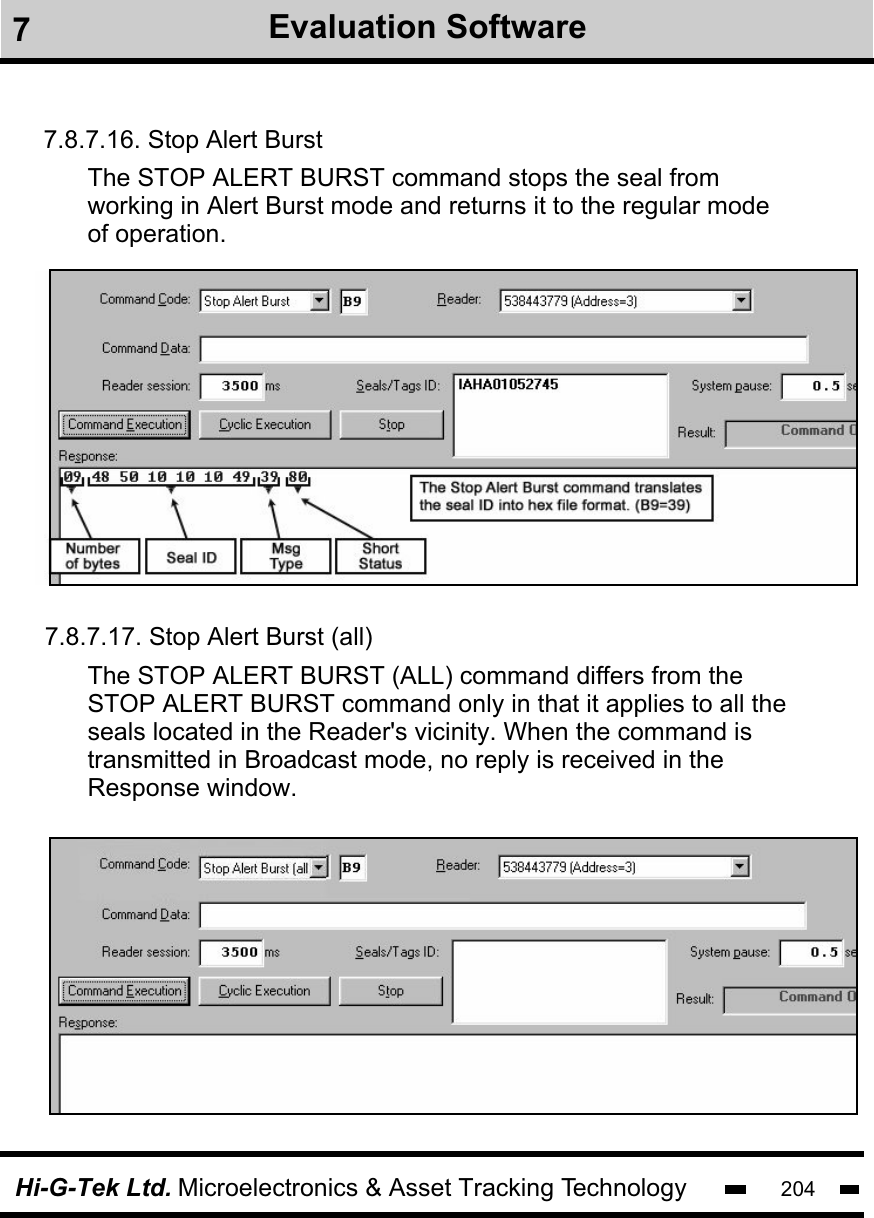 7 Evaluation Software

7.8.7.16. Stop Alert Burst

The STOP ALERT BURST command stops the seal from working in Alert Burst mode and returns it to the regular mode of operation.

Command Code: Stop Alert Burst B9 Reader: 538443779 (Address=3)

Command Data:

Reader session: 3500 ms Seals/Tags ID: IAHA01052745 System pause: 0.5 se

Command Execution Cyclic Execution Stop Result: Command O

Response:

09 48 50 10 10 10 49 39 80

The Stop Alert Burst command translates the seal ID into hex file format. (B9=39)

Number of bytes Seal ID Msg Type Short Status

7.8.7.17. Stop Alert Burst (all)

The STOP ALERT BURST (ALL) command differs from the STOP ALERT BURST command only in that it applies to all the seals located in the Reader's vicinity. When the command is transmitted in Broadcast mode, no reply is received in the Response window.

Command Code: Stop Alert Burst (all B9 Reader: 538443779 (Address=3)

Command Data:

Reader session: 3500 ms Seals/Tags ID: System pause: 0.5 se

Command Execution Cyclic Execution Stop Result: Command O

Response:

Hi-G-Tek Ltd. Microelectronics & Asset Tracking Technology 204