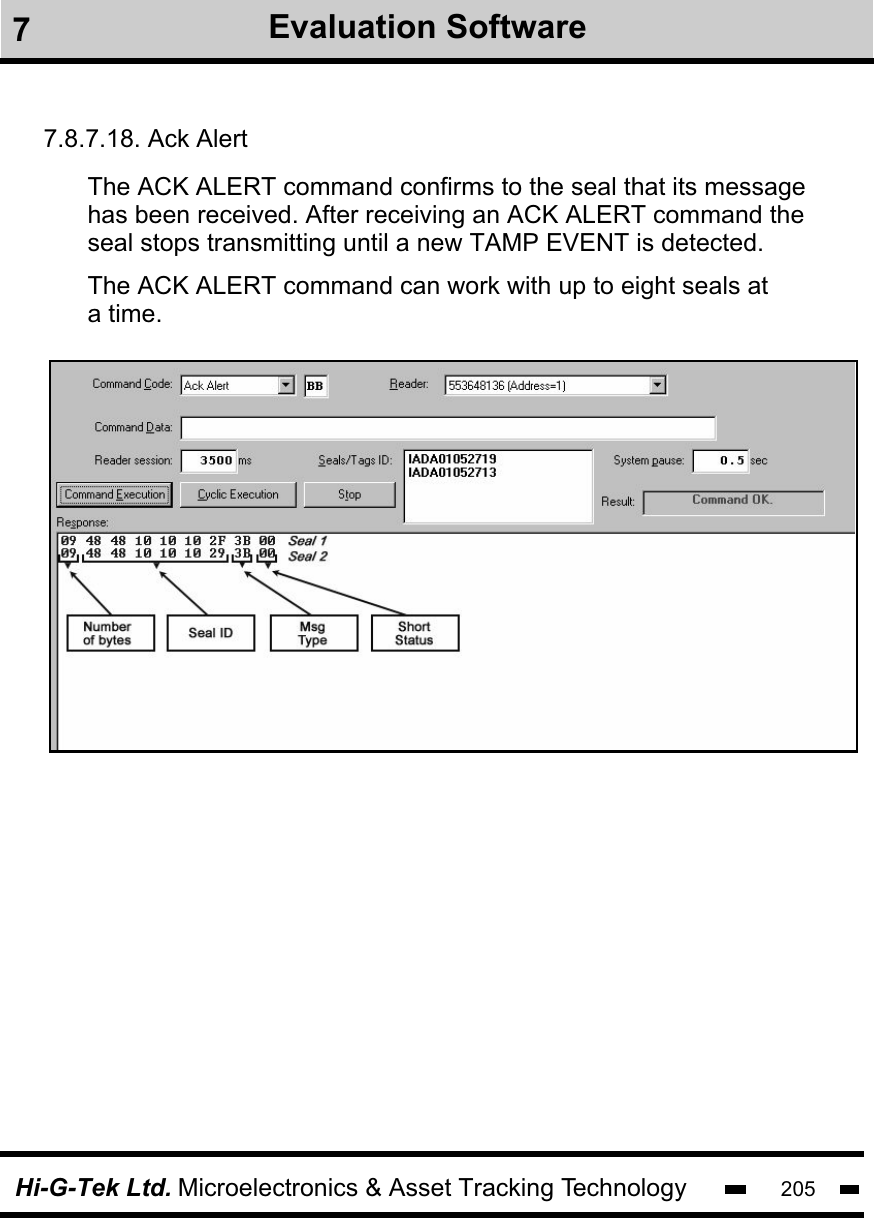 7 Evaluation Software

7.8.7.18. Ack Alert

The ACK ALERT command confirms to the seal that its message has been received. After receiving an ACK ALERT command the seal stops transmitting until a new TAMP EVENT is detected.

The ACK ALERT command can work with up to eight seals at a time.

Command Code: Ack Alert BB Reader: 553648136 (Address=1)

Command Data:

Reader session: 3500 ms Seals/Tags ID: IADA01052719 IADA01052713 System pause: 0.5 sec

Command Execution Cyclic Execution Stop Result: Command OK.

Response:

09 48 48 10 10 10 2F 3B 00 Seal 1
09 48 48 10 10 10 29 3B 00 Seal 2

Number of bytes Seal ID Msg Type Short Status

Hi-G-Tek Ltd. Microelectronics & Asset Tracking Technology 205