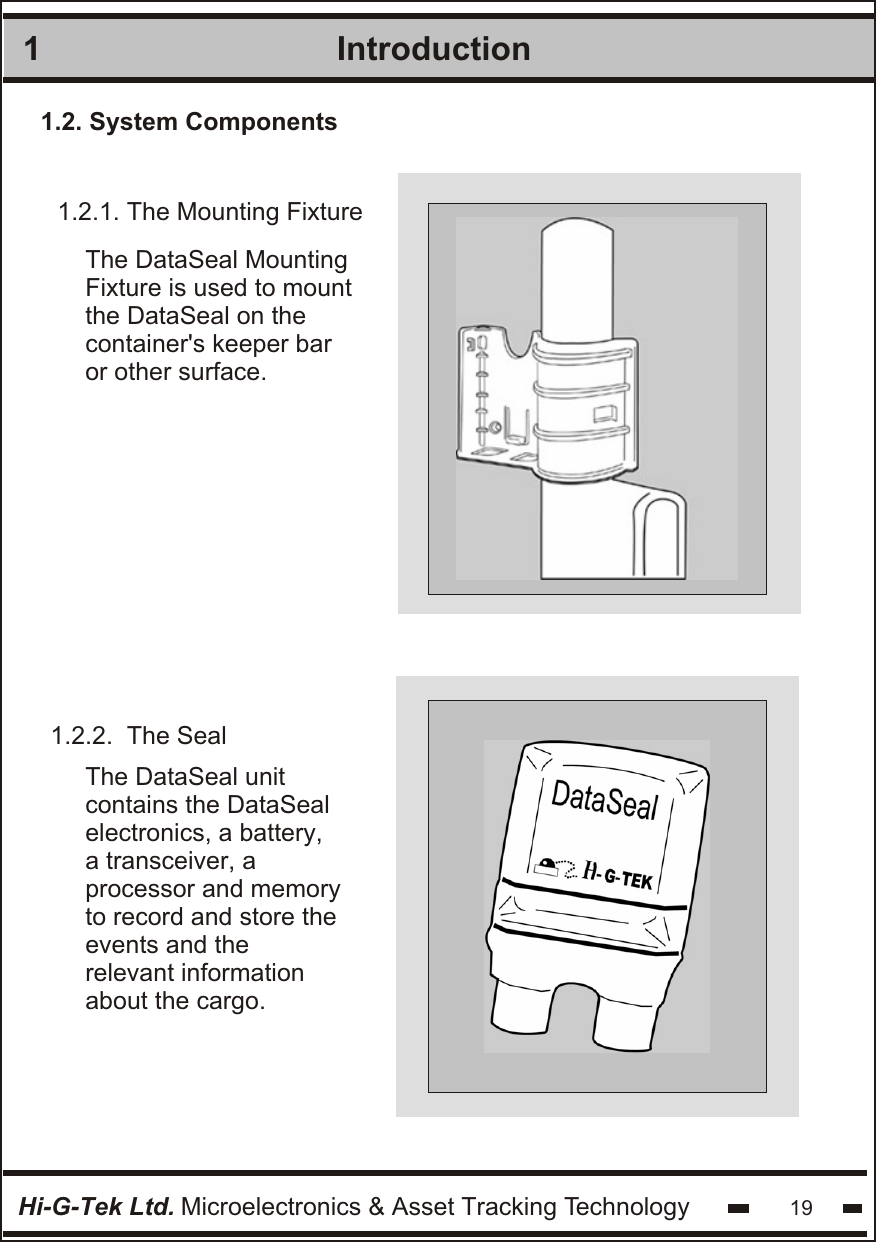 1 Introduction

1.2. System Components

1.2.1. The Mounting Fixture

The DataSeal Mounting Fixture is used to mount the DataSeal on the container's keeper bar or other surface.

1.2.2. The Seal

The DataSeal unit contains the DataSeal electronics, a battery, a transceiver, a processor and memory to record and store the events and the relevant information about the cargo.

DataSeal

Hi-G-TEK

Hi-G-Tek Ltd. Microelectronics & Asset Tracking Technology 19