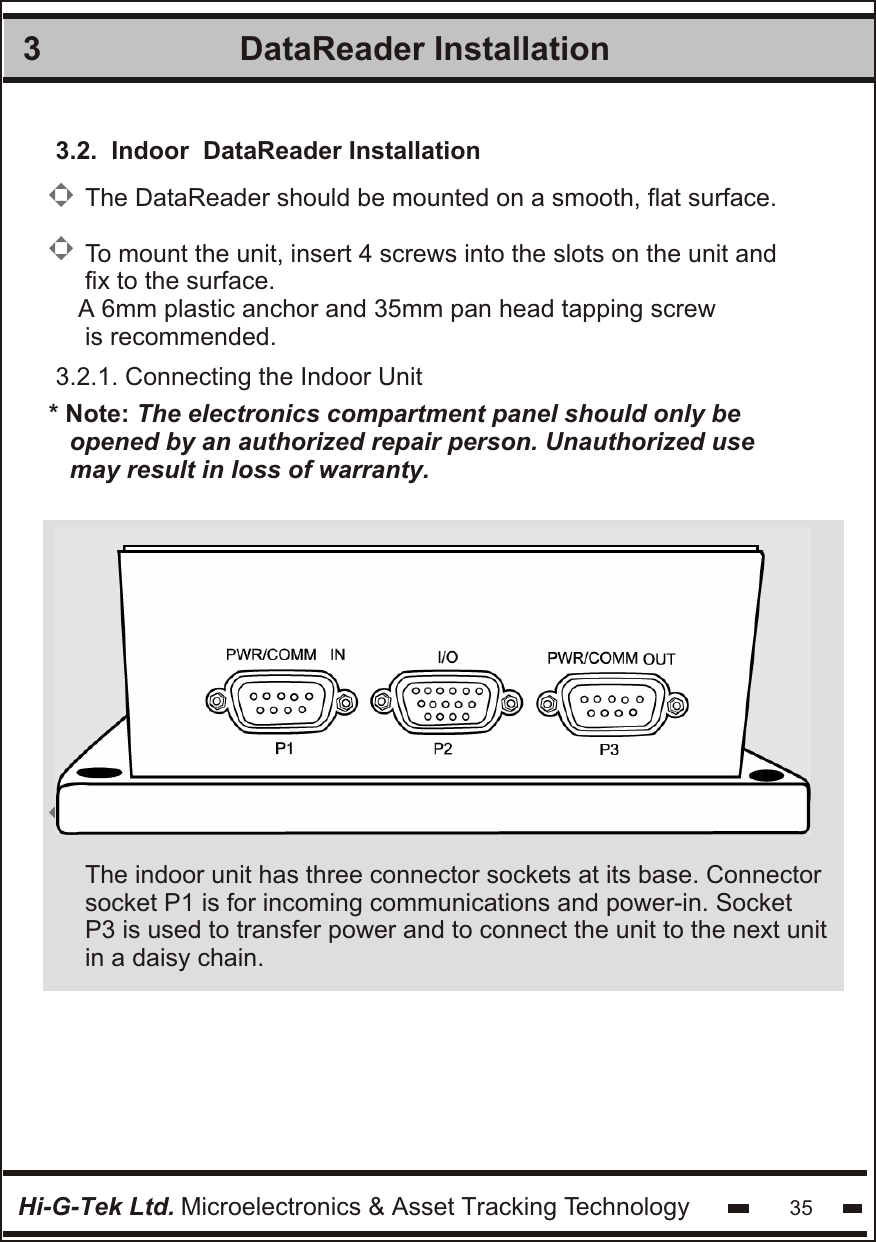 3 DataReader Installation

3.2. Indoor DataReader Installation

The DataReader should be mounted on a smooth, flat surface.

To mount the unit, insert 4 screws into the slots on the unit and fix to the surface.
A 6mm plastic anchor and 35mm pan head tapping screw is recommended.

3.2.1. Connecting the Indoor Unit

* Note: The electronics compartment panel should only be opened by an authorized repair person. Unauthorized use may result in loss of warranty.

PWR/COMM IN
I/O
PWR/COMM OUT
P1
P2
P3

The indoor unit has three connector sockets at its base. Connector socket P1 is for incoming communications and power-in. Socket P3 is used to transfer power and to connect the unit to the next unit in a daisy chain.

Hi-G-Tek Ltd. Microelectronics & Asset Tracking Technology 35