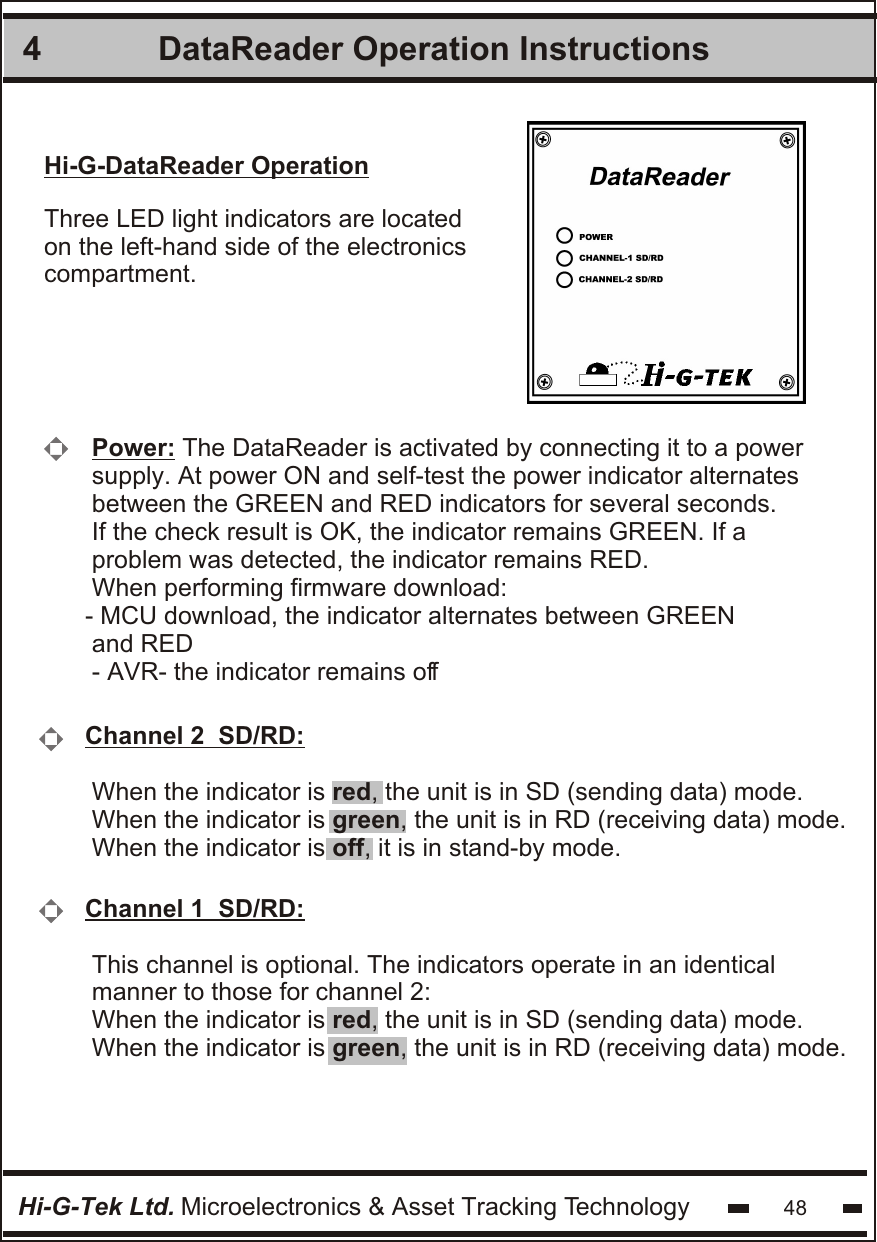 4 DataReader Operation Instructions

Hi-G-DataReader Operation

Three LED light indicators are located on the left-hand side of the electronics compartment.

DataReader

POWER
CHANNEL-1 SD/RD
CHANNEL-2 SD/RD

Hi-G-TEK

Power: The DataReader is activated by connecting it to a power supply. At power ON and self-test the power indicator alternates between the GREEN and RED indicators for several seconds. If the check result is OK, the indicator remains GREEN. If a problem was detected, the indicator remains RED.
When performing firmware download:
- MCU download, the indicator alternates between GREEN and RED
- AVR- the indicator remains off

Channel 2 SD/RD:

When the indicator is red, the unit is in SD (sending data) mode.
When the indicator is green, the unit is in RD (receiving data) mode.
When the indicator is off, it is in stand-by mode.

Channel 1 SD/RD:

This channel is optional. The indicators operate in an identical manner to those for channel 2:
When the indicator is red, the unit is in SD (sending data) mode.
When the indicator is green, the unit is in RD (receiving data) mode.

Hi-G-Tek Ltd. Microelectronics & Asset Tracking Technology 48