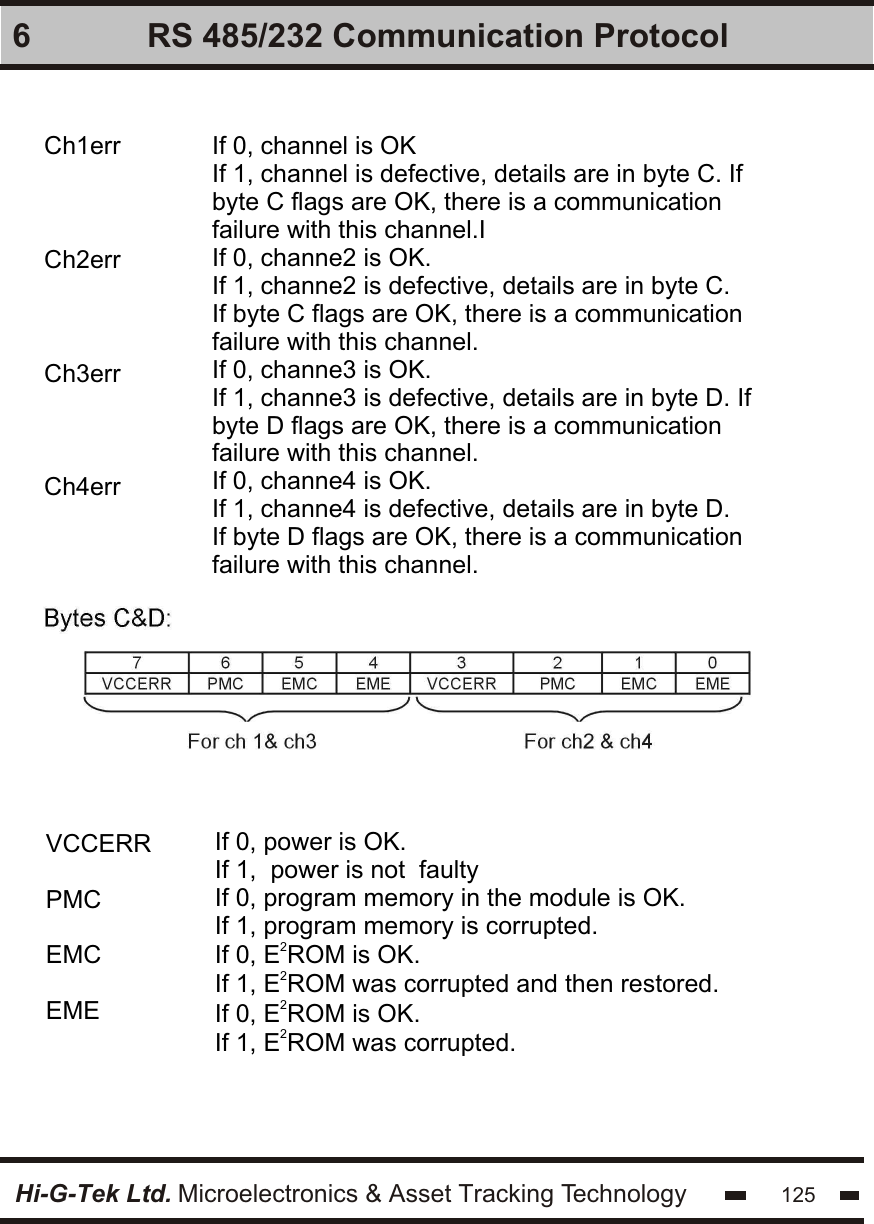 6 RS 485/232 Communication Protocol

Ch1err If 0, channel is OK
If 1, channel is defective, details are in byte C. If byte C flags are OK, there is a communication failure with this channel.I

Ch2err If 0, channe2 is OK.
If 1, channe2 is defective, details are in byte C. If byte C flags are OK, there is a communication failure with this channel.

Ch3err If 0, channe3 is OK.
If 1, channe3 is defective, details are in byte D. If byte D flags are OK, there is a communication failure with this channel.

Ch4err If 0, channe4 is OK.
If 1, channe4 is defective, details are in byte D. If byte D flags are OK, there is a communication failure with this channel.

Bytes C&D:

| 7 | 6 | 5 | 4 | 3 | 2 | 1 | 0 |
|---|---|---|---|---|---|---|---|
| VCCERR | PMC | EMC | EME | VCCERR | PMC | EMC | EME |

For ch 1& ch3 For ch2 & ch4

VCCERR If 0, power is OK.
If 1, power is not faulty

PMC If 0, program memory in the module is OK.
If 1, program memory is corrupted.

EMC If 0, $E^2$ROM is OK.
If 1, $E^2$ROM was corrupted and then restored.

EME If 0, $E^2$ROM is OK.
If 1, $E^2$ROM was corrupted.

Hi-G-Tek Ltd. Microelectronics & Asset Tracking Technology 125