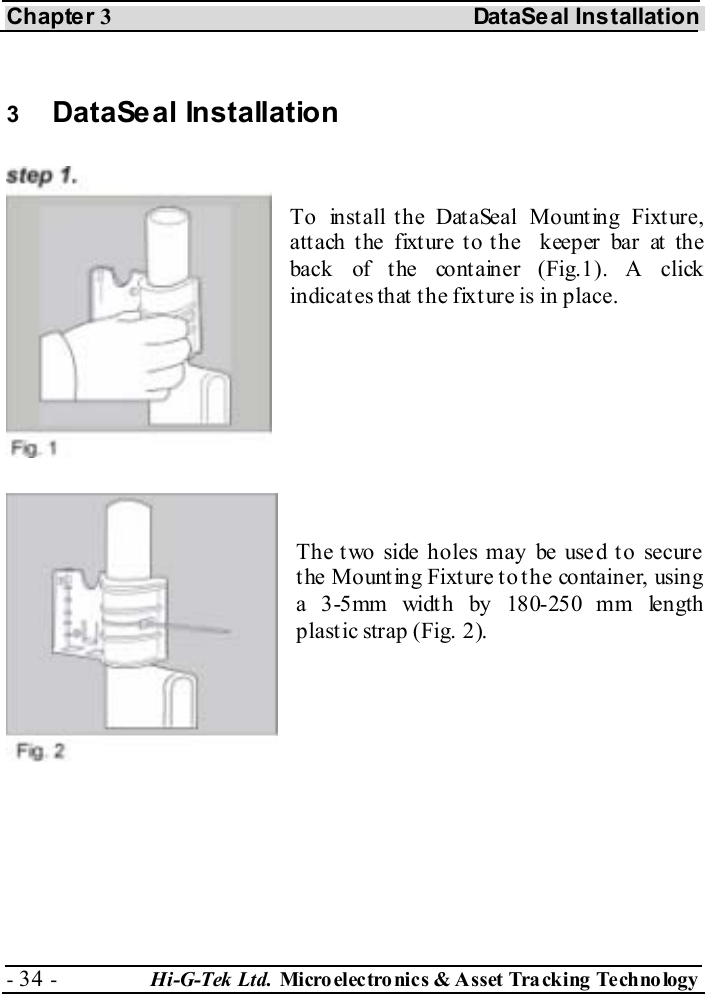 Chapter 3 DataSeal Installation

3 DataSeal Installation

step 1.

To install the DataSeal Mounting Fixture, attach the fixture to the keeper bar at the back of the container (Fig.1). A click indicates that the fixture is in place.

Fig. 1

The two side holes may be used to secure the Mounting Fixture to the container, using a 3-5mm width by 180-250 mm length plastic strap (Fig. 2).

Fig. 2

- 34 - Hi-G-Tek Ltd. Microelectronics & Asset Tracking Technology