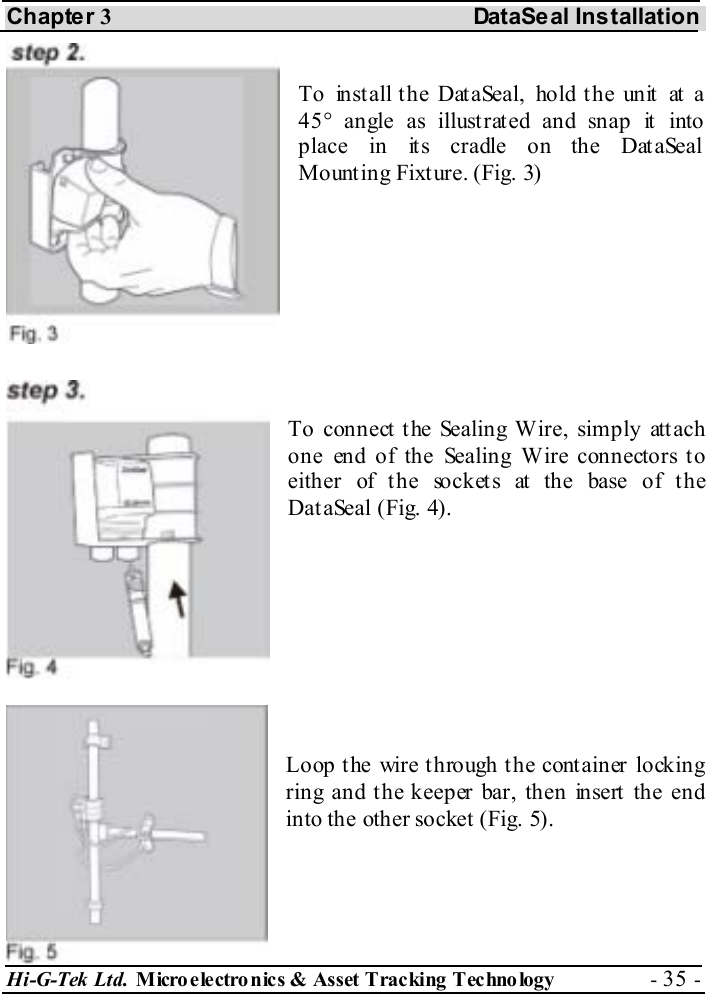 Chapter 3 DataSeal Installation

step 2.

To install the DataSeal, hold the unit at a 45° angle as illustrated and snap it into place in its cradle on the DataSeal Mounting Fixture. (Fig. 3)

Fig. 3

step 3.

To connect the Sealing Wire, simply attach one end of the Sealing Wire connectors to either of the sockets at the base of the DataSeal (Fig. 4).

Fig. 4

Loop the wire through the container locking ring and the keeper bar, then insert the end into the other socket (Fig. 5).

Fig. 5

Hi-G-Tek Ltd. Microelectronics & Asset Tracking Technology - 35 -