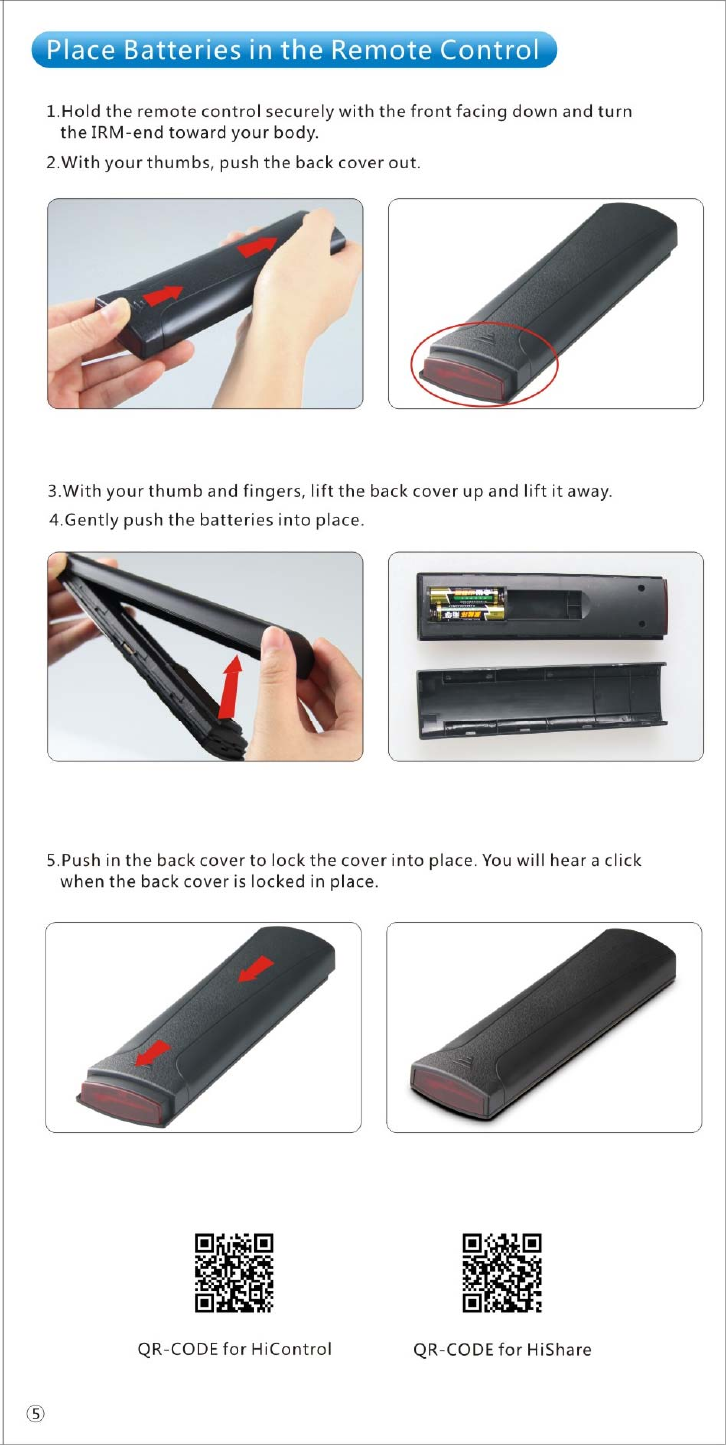 Place Batteries in the Remote Control

1.Hold the remote control securely with the front facing down and turn the IRM-end toward your body.

2.With your thumbs, push the back cover out.

3.With your thumb and fingers, lift the back cover up and lift it away.

4.Gently push the batteries into place.

5.Push in the back cover to lock the cover into place. You will hear a click when the back cover is locked in place.

QR-CODE for HiControl

QR-CODE for HiShare

⑤