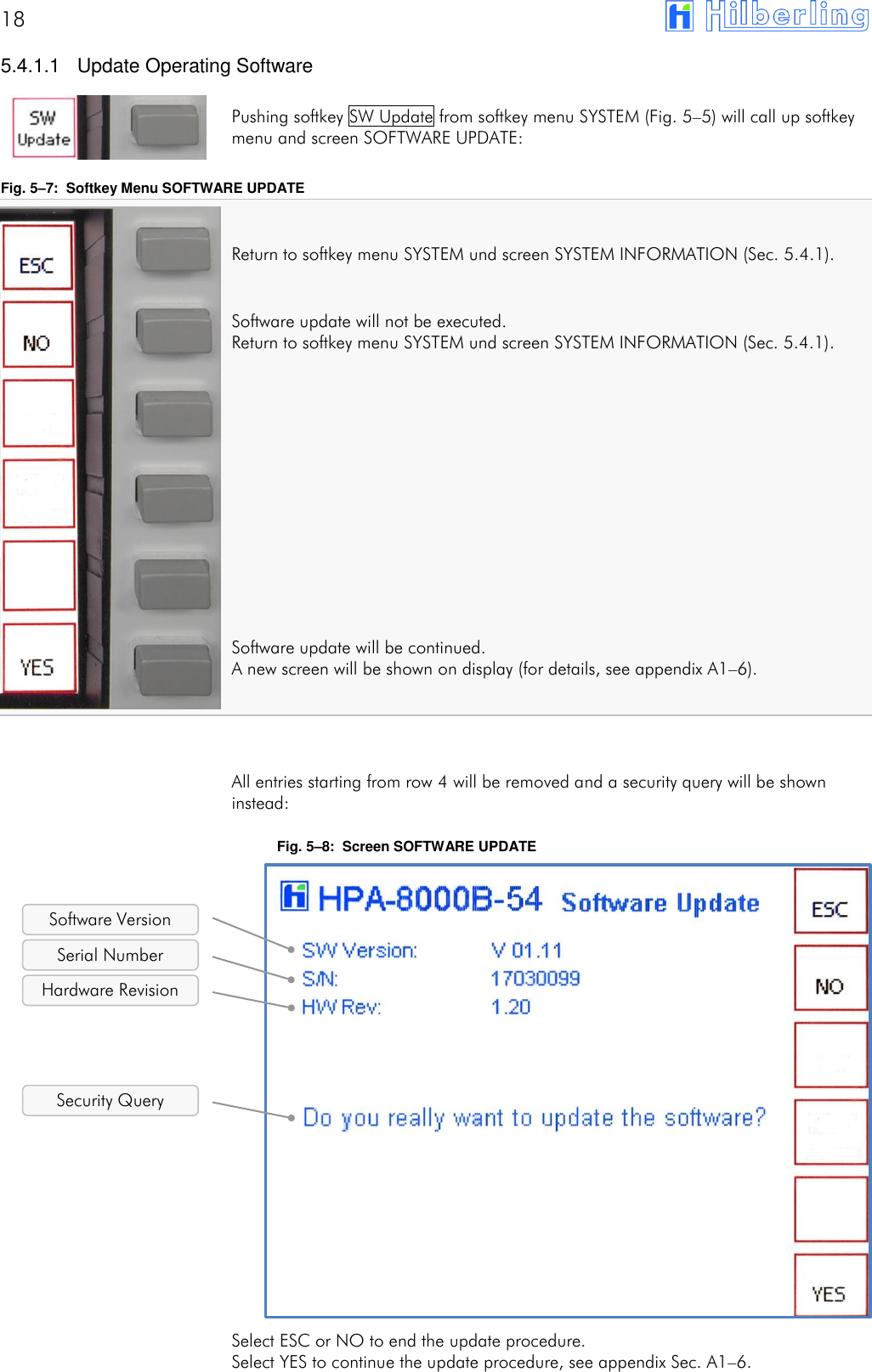 18

Hilberling

5.4.1.1 Update Operating Software

SW Update

Pushing softkey SW Update from softkey menu SYSTEM (Fig. 5–5) will call up softkey menu and screen SOFTWARE UPDATE:

Fig. 5–7: Softkey Menu SOFTWARE UPDATE

ESC

Return to softkey menu SYSTEM und screen SYSTEM INFORMATION (Sec. 5.4.1).

NO

Software update will not be executed.
Return to softkey menu SYSTEM und screen SYSTEM INFORMATION (Sec. 5.4.1).

YES

Software update will be continued.
A new screen will be shown on display (for details, see appendix A1–6).

All entries starting from row 4 will be removed and a security query will be shown instead:

Fig. 5–8: Screen SOFTWARE UPDATE

Software Version
Serial Number
Hardware Revision

Security Query

HPA-8000B-54 Software Update

SW Version: V 01.11
S/N: 17030099
HW Rev: 1.20

Do you really want to update the software?

ESC
NO
YES

Select ESC or NO to end the update procedure.
Select YES to continue the update procedure, see appendix Sec. A1–6.