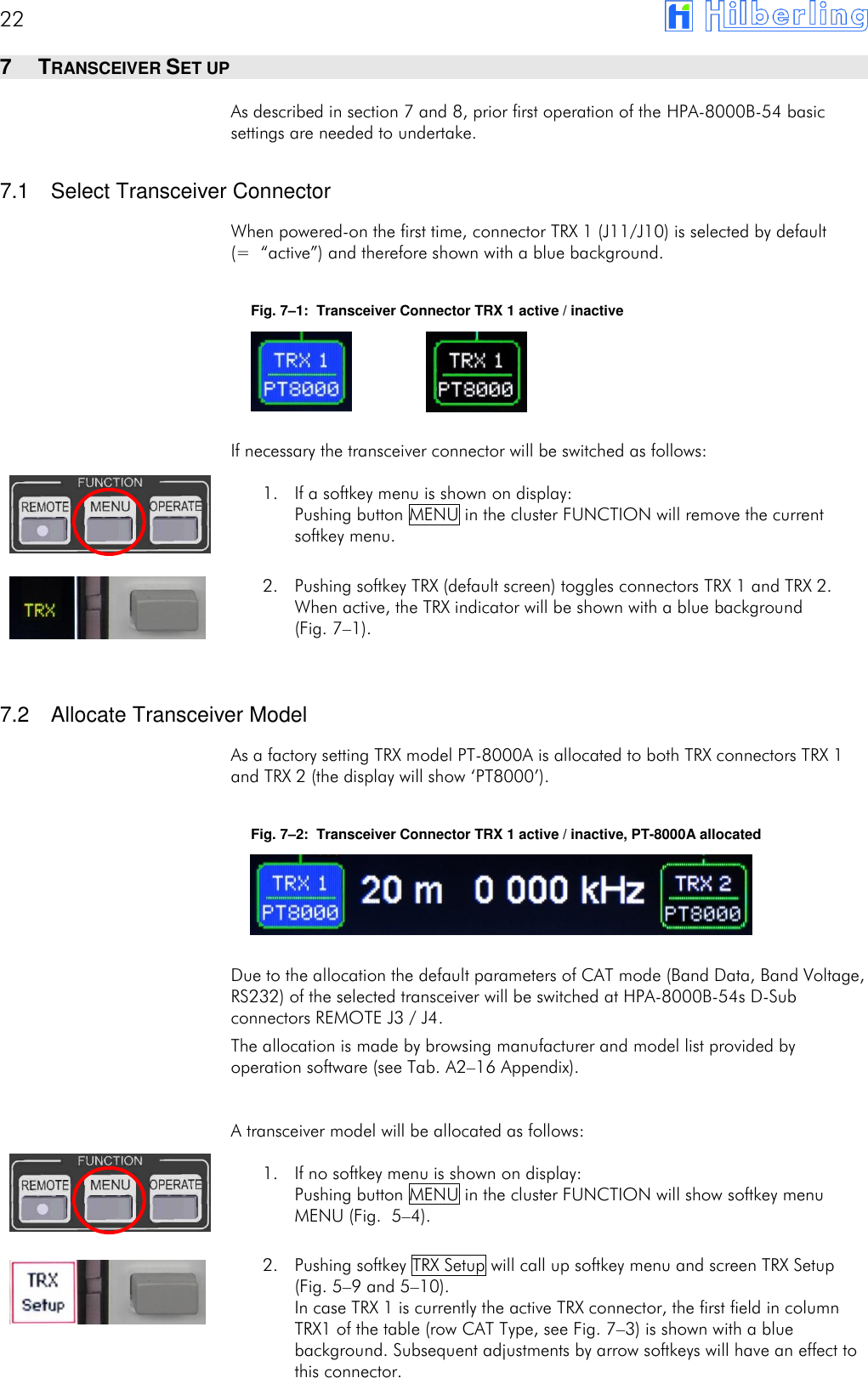 22 Hilberling

7 TRANSCEIVER SET UP

As described in section 7 and 8, prior first operation of the HPA-8000B-54 basic settings are needed to undertake.

7.1 Select Transceiver Connector

When powered-on the first time, connector TRX 1 (J11/J10) is selected by default (= "active") and therefore shown with a blue background.

Fig. 7–1: Transceiver Connector TRX 1 active / inactive

TRX 1
PT8000

TRX 1
PT8000

If necessary the transceiver connector will be switched as follows:

FUNCTION
REMOTE MENU OPERATE

1. If a softkey menu is shown on display:
Pushing button MENU in the cluster FUNCTION will remove the current softkey menu.

TRX

2. Pushing softkey TRX (default screen) toggles connectors TRX 1 and TRX 2. When active, the TRX indicator will be shown with a blue background (Fig. 7–1).

7.2 Allocate Transceiver Model

As a factory setting TRX model PT-8000A is allocated to both TRX connectors TRX 1 and TRX 2 (the display will show 'PT8000').

Fig. 7–2: Transceiver Connector TRX 1 active / inactive, PT-8000A allocated

TRX 1
PT8000
20 m 0 000 kHz
TRX 2
PT8000

Due to the allocation the default parameters of CAT mode (Band Data, Band Voltage, RS232) of the selected transceiver will be switched at HPA-8000B-54s D-Sub connectors REMOTE J3 / J4.

The allocation is made by browsing manufacturer and model list provided by operation software (see Tab. A2–16 Appendix).

A transceiver model will be allocated as follows:

FUNCTION
REMOTE MENU OPERATE

1. If no softkey menu is shown on display:
Pushing button MENU in the cluster FUNCTION will show softkey menu MENU (Fig. 5–4).

TRX
Setup

2. Pushing softkey TRX Setup will call up softkey menu and screen TRX Setup (Fig. 5–9 and 5–10).
In case TRX 1 is currently the active TRX connector, the first field in column TRX1 of the table (row CAT Type, see Fig. 7–3) is shown with a blue background. Subsequent adjustments by arrow softkeys will have an effect to this connector.