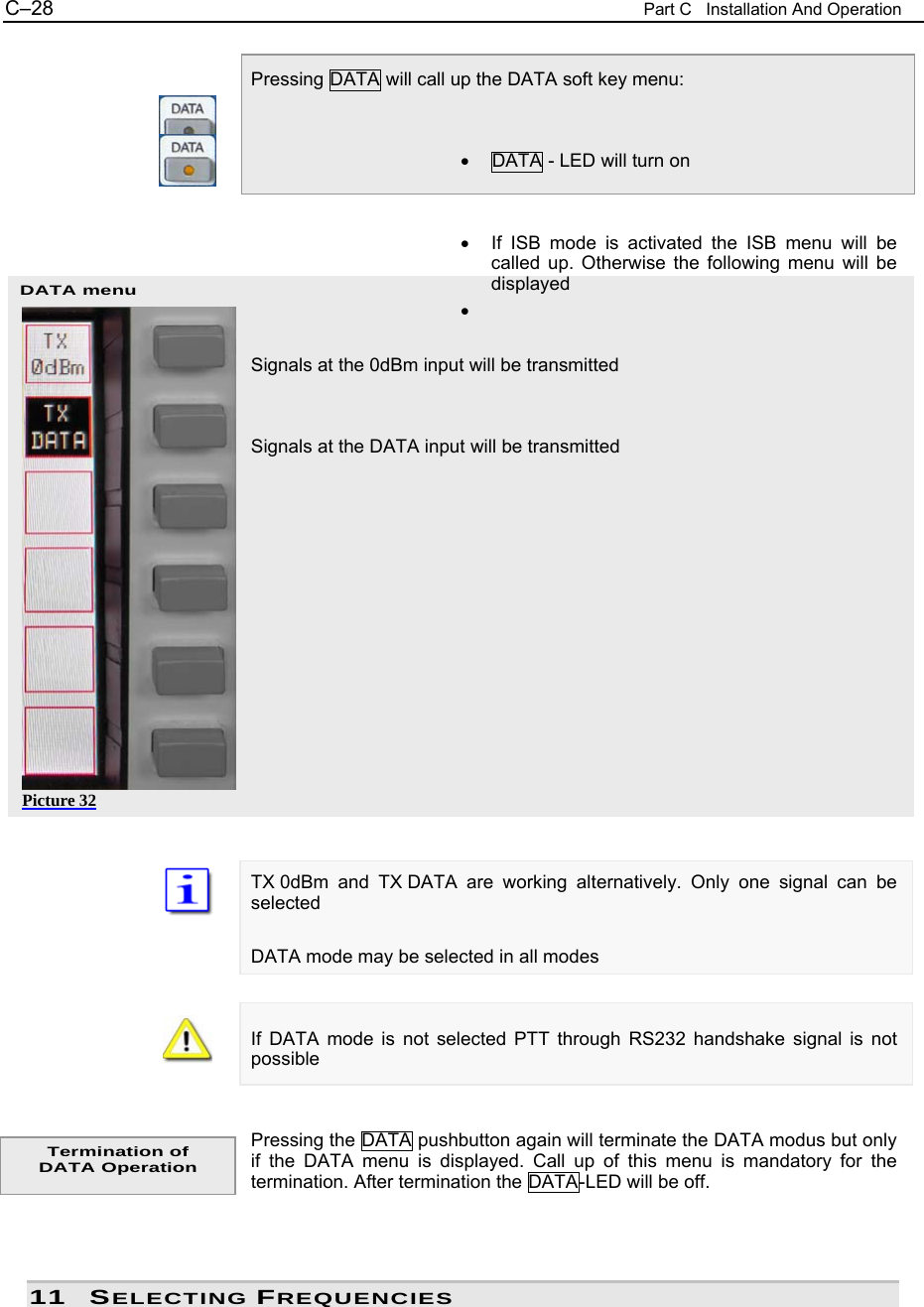 C–28

Part C Installation And Operation

DATA

DATA

Pressing DATA will call up the DATA soft key menu:

• DATA - LED will turn on

• If ISB mode is activated the ISB menu will be called up. Otherwise the following menu will be displayed

•

DATA menu

TX 0dBm

TX DATA

Signals at the 0dBm input will be transmitted

Signals at the DATA input will be transmitted

Picture 32

TX 0dBm and TX DATA are working alternatively. Only one signal can be selected

DATA mode may be selected in all modes

If DATA mode is not selected PTT through RS232 handshake signal is not possible

Termination of DATA Operation

Pressing the DATA pushbutton again will terminate the DATA modus but only if the DATA menu is displayed. Call up of this menu is mandatory for the termination. After termination the DATA-LED will be off.

11 SELECTING FREQUENCIES