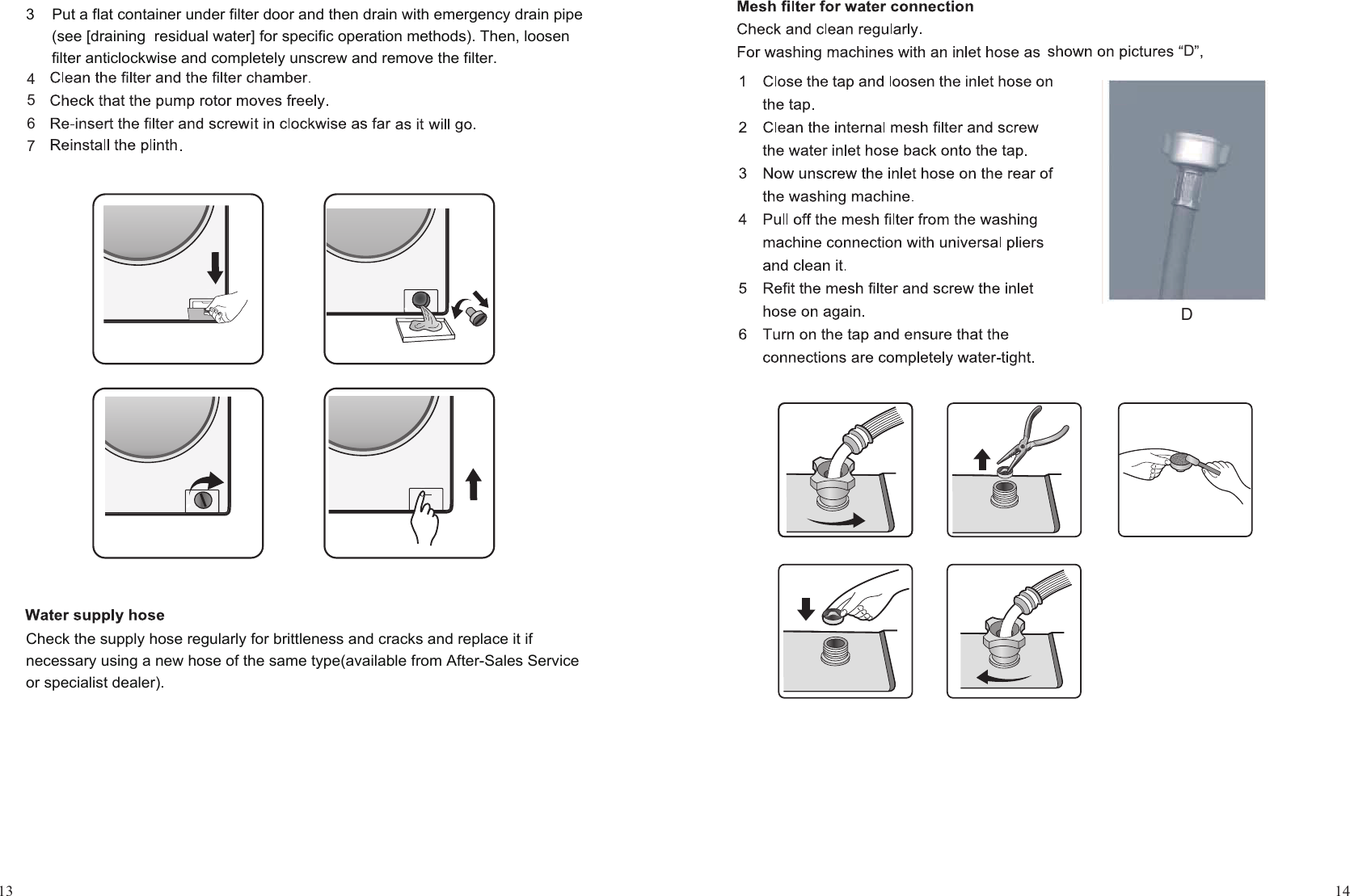 3 Put a flat container under filter door and then drain with emergency drain pipe (see [draining  residual water] for specific operation methods). Then, loosen filter anticlockwise and completely unscrew and remove the filter.
4 Clean the filter and the filter chamber.
5 Check that the pump rotor moves freely.
6 Re-insert the filter and screwit in clockwise as far as it will go.
7 Reinstall the plinth.

Water supply hose
Check the supply hose regularly for brittleness and cracks and replace it if necessary using a new hose of the same type(available from After-Sales Service or specialist dealer).

13

Mesh filter for water connection
Check and clean regularly.
For washing machines with an inlet hose as shown on pictures “D”,

1 Close the tap and loosen the inlet hose on the tap.
2 Clean the internal mesh filter and screw the water inlet hose back onto the tap.
3 Now unscrew the inlet hose on the rear of the washing machine.
4 Pull off the mesh filter from the washing machine connection with universal pliers and clean it.
5 Refit the mesh filter and screw the inlet hose on again.
6 Turn on the tap and ensure that the connections are completely water-tight.

D

14