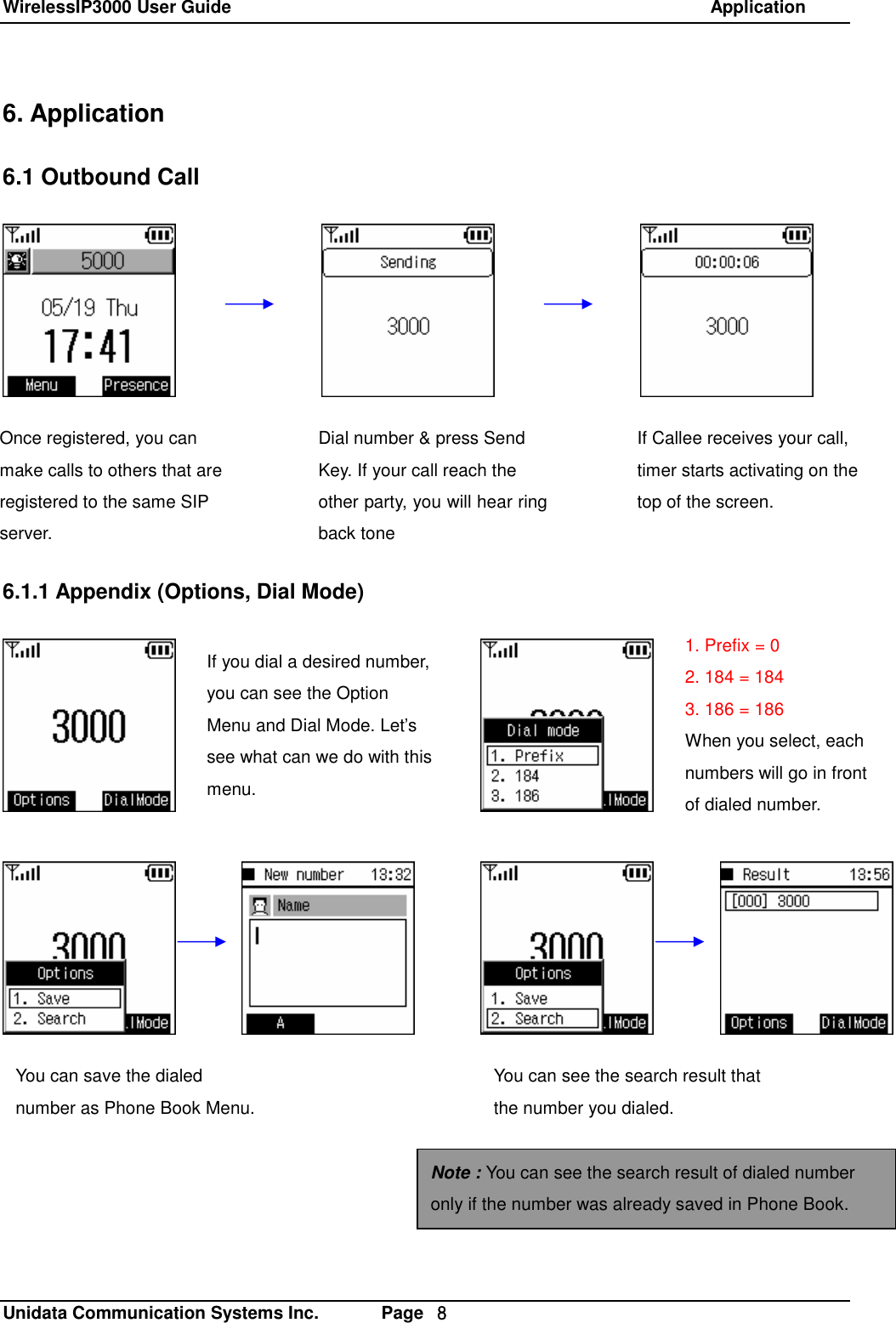 WirelessIP3000 User Guide Application

6. Application

6.1 Outbound Call

5000
05/19 Thu
17:41
Menu Presence

Sending
3000

00:00:06
3000

Once registered, you can make calls to others that are registered to the same SIP server.

Dial number & press Send Key. If your call reach the other party, you will hear ring back tone

If Callee receives your call, timer starts activating on the top of the screen.

6.1.1 Appendix (Options, Dial Mode)

3000
Options DialMode

If you dial a desired number, you can see the Option Menu and Dial Mode. Let's see what can we do with this menu.

Dial mode
1. Prefix
2. 184
3. 186
lMode

1. Prefix = 0
2. 184 = 184
3. 186 = 186
When you select, each numbers will go in front of dialed number.

3000
Options
1. Save
2. Search
lMode

New number 13:32
Name
A

3000
Options
1. Save
2. Search
lMode

Result 13:56
[000] 3000
Options DialMode

You can save the dialed number as Phone Book Menu.

You can see the search result that the number you dialed.

Note : You can see the search result of dialed number only if the number was already saved in Phone Book.

Unidata Communication Systems Inc. Page 8