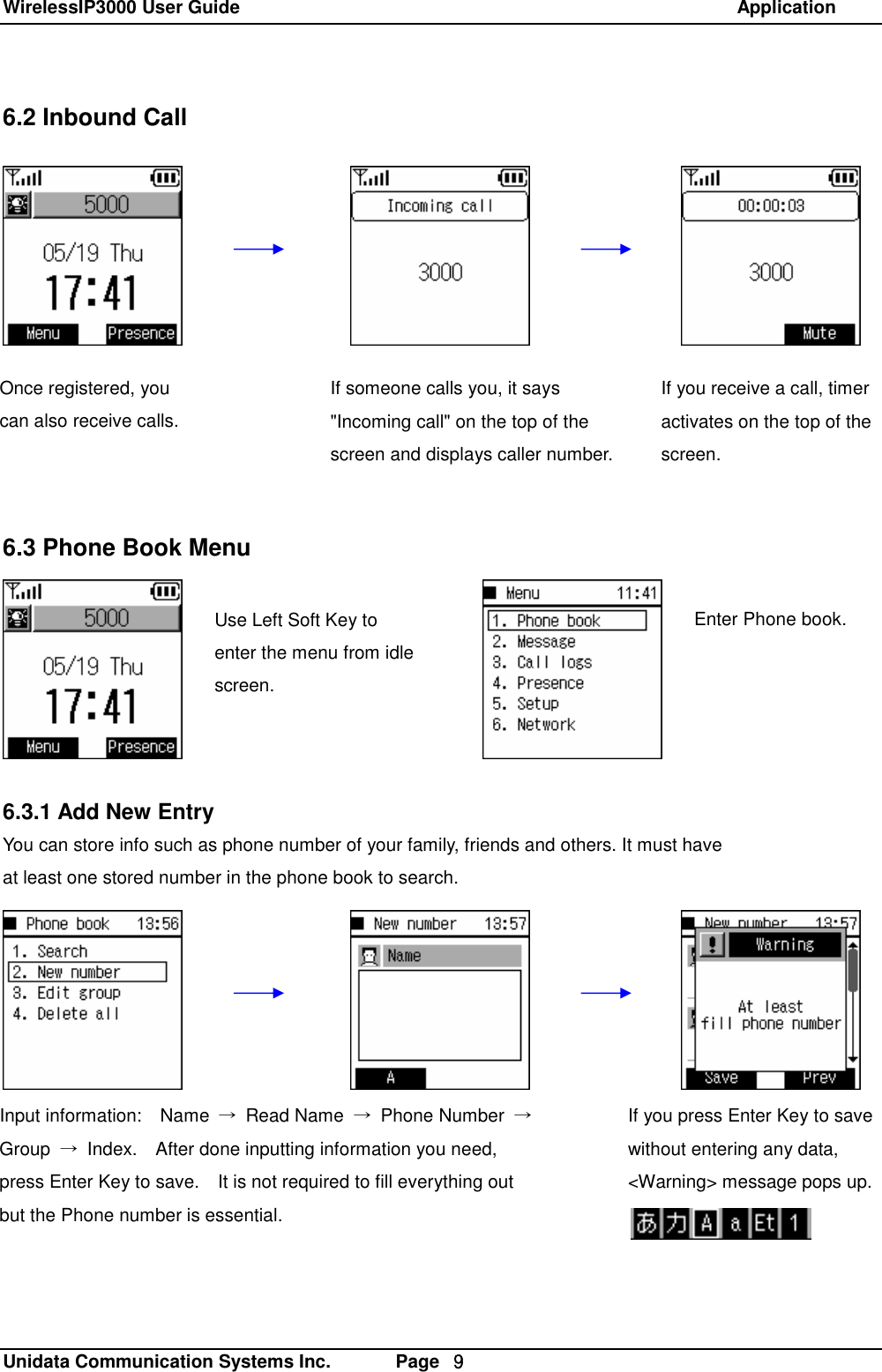 WirelessIP3000 User Guide Application

6.2 Inbound Call

5000

05/19 Thu

17:41

Menu Presence

Incoming call

3000

00:00:03

3000

Mute

Once registered, you can also receive calls.

If someone calls you, it says "Incoming call" on the top of the screen and displays caller number.

If you receive a call, timer activates on the top of the screen.

6.3 Phone Book Menu

5000

05/19 Thu

17:41

Menu Presence

Use Left Soft Key to enter the menu from idle screen.

Menu 11:41

1. Phone book
2. Message
3. Call logs
4. Presence
5. Setup
6. Network

Enter Phone book.

6.3.1 Add New Entry

You can store info such as phone number of your family, friends and others. It must have at least one stored number in the phone book to search.

Phone book 13:56

1. Search
2. New number
3. Edit group
4. Delete all

New number 13:57

Name

A

New number 13:57

Warning

At least fill phone number

Save Prev

Input information: Name → Read Name → Phone Number → Group → Index. After done inputting information you need, press Enter Key to save. It is not required to fill everything out but the Phone number is essential.

If you press Enter Key to save without entering any data, <Warning> message pops up.

あ カ A a Et 1

Unidata Communication Systems Inc. Page 9