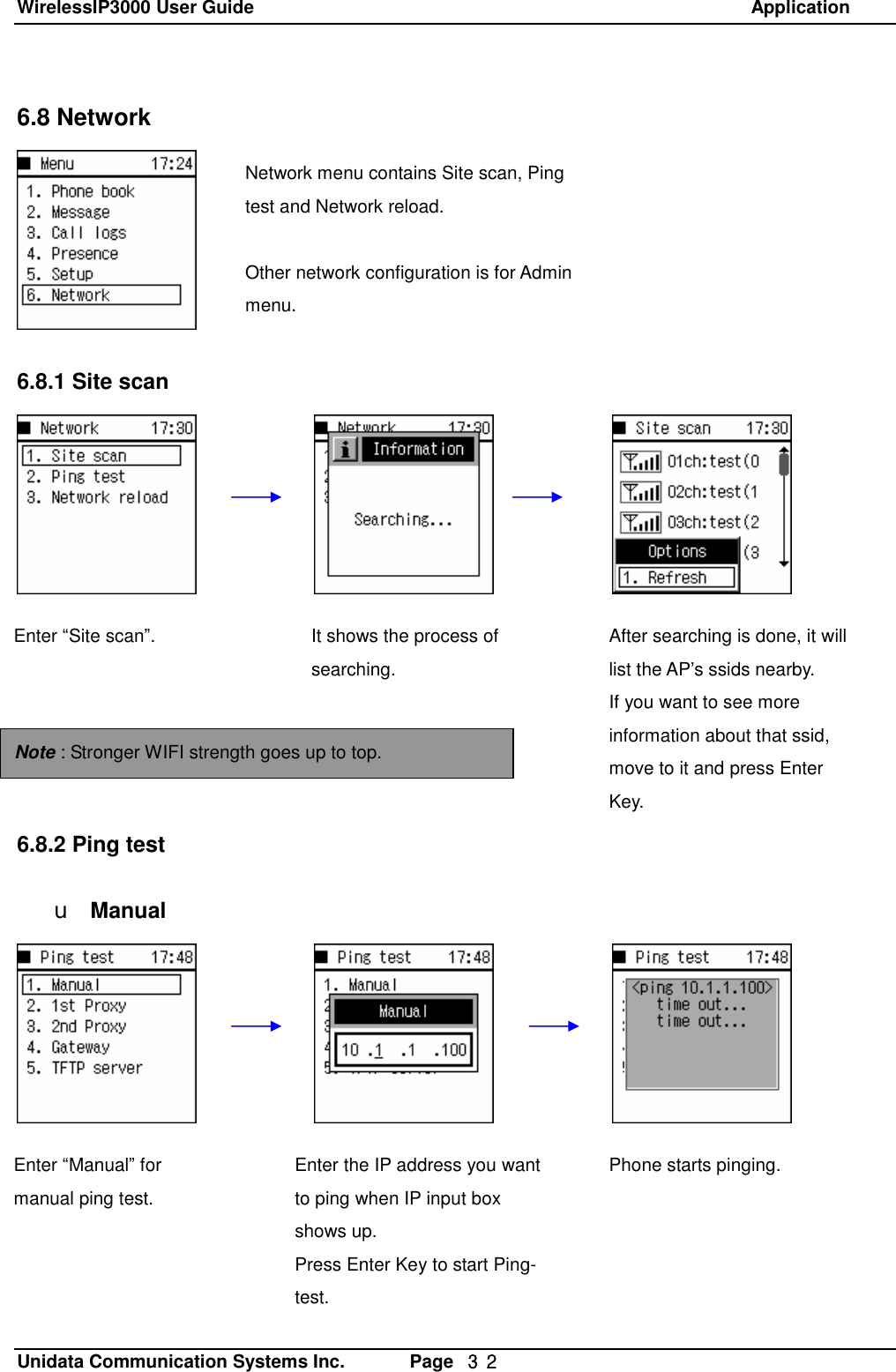 WirelessIP3000 User Guide Application

6.8 Network

Menu 17:24
1. Phone book
2. Message
3. Call logs
4. Presence
5. Setup
6. Network

Network menu contains Site scan, Ping test and Network reload.

Other network configuration is for Admin menu.

6.8.1 Site scan

Network 17:30
1. Site scan
2. Ping test
3. Network reload

Network 17:30
Information
Searching...

Site scan 17:30
01ch:test(0
02ch:test(1
03ch:test(2
Options (3
1. Refresh

Enter “Site scan”.

It shows the process of searching.

After searching is done, it will list the AP’s ssids nearby.
If you want to see more information about that ssid, move to it and press Enter Key.

Note : Stronger WIFI strength goes up to top.

6.8.2 Ping test

u Manual

Ping test 17:48
1. Manual
2. 1st Proxy
3. 2nd Proxy
4. Gateway
5. TFTP server

Ping test 17:48
1. Manual
Manual
10 .1 .1 .100

Ping test 17:48
<ping 10.1.1.100>
time out...
time out...

Enter “Manual” for manual ping test.

Enter the IP address you want to ping when IP input box shows up.
Press Enter Key to start Ping-test.

Phone starts pinging.

Unidata Communication Systems Inc. Page 3 2