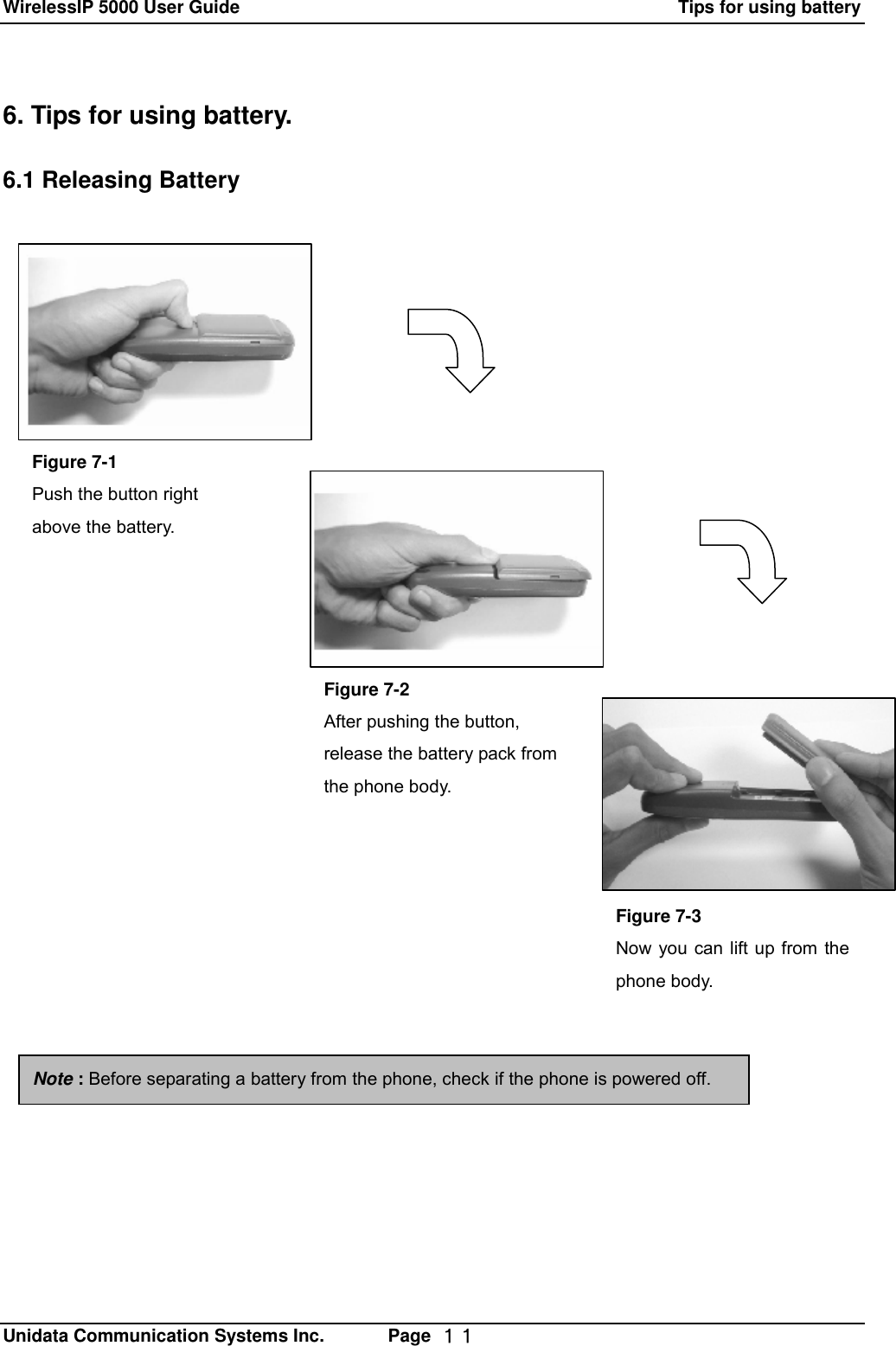 WirelessIP 5000 User Guide Tips for using battery

6. Tips for using battery.

6.1 Releasing Battery

Figure 7-1
Push the button right above the battery.

Figure 7-2
After pushing the button, release the battery pack from the phone body.

Figure 7-3
Now you can lift up from the phone body.

Note : Before separating a battery from the phone, check if the phone is powered off.

Unidata Communication Systems Inc. Page 11