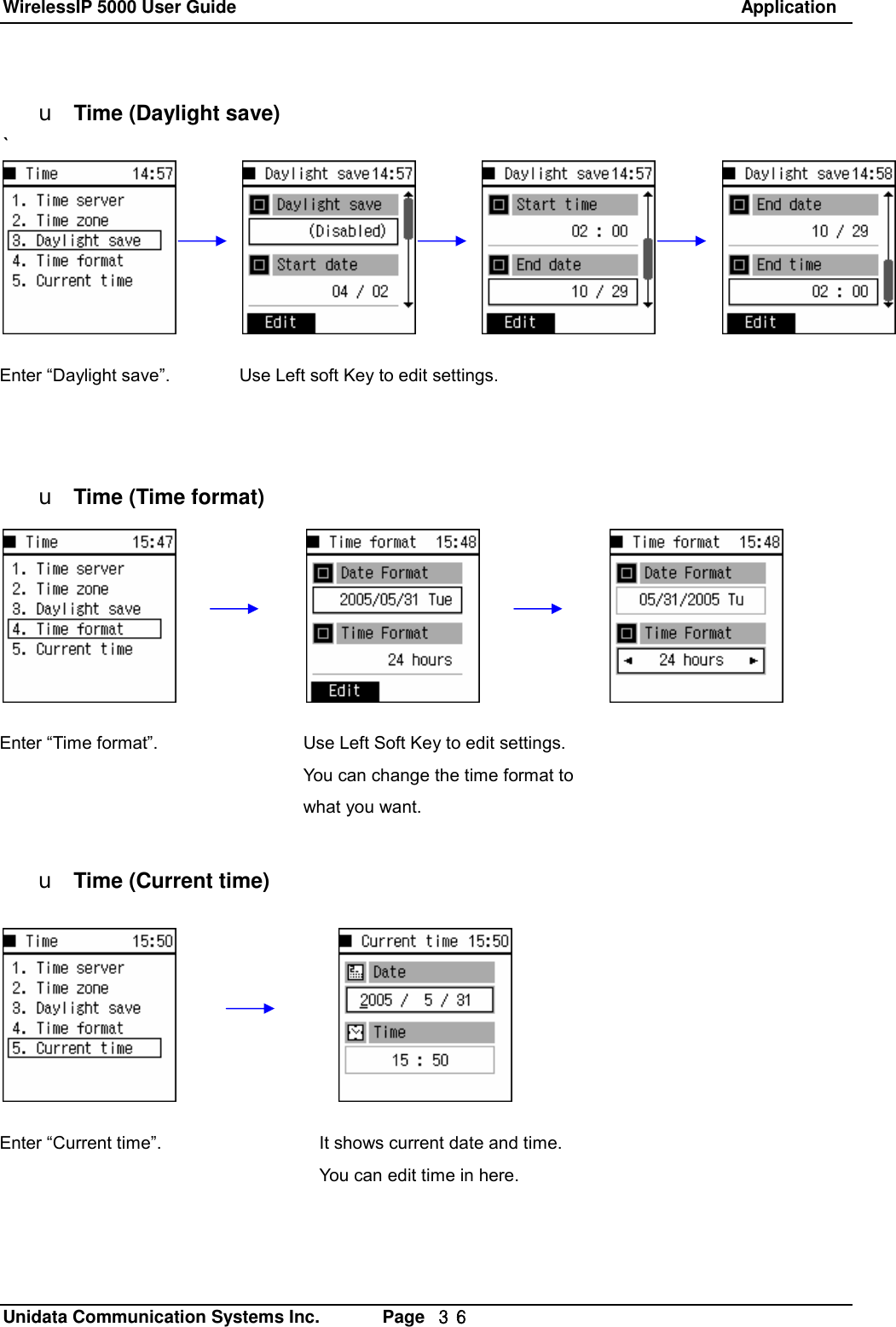 WirelessIP 5000 User Guide Application

u Time (Daylight save)

`

Time 14:57
1. Time server
2. Time zone
3. Daylight save
4. Time format
5. Current time

Daylight save 14:57
Daylight save
(Disabled)
Start date
04 / 02
Edit

Daylight save 14:57
Start time
02 : 00
End date
10 / 29
Edit

Daylight save 14:58
End date
10 / 29
End time
02 : 00
Edit

Enter “Daylight save”. Use Left soft Key to edit settings.

u Time (Time format)

Time 15:47
1. Time server
2. Time zone
3. Daylight save
4. Time format
5. Current time

Time format 15:48
Date Format
2005/05/31 Tue
Time Format
24 hours
Edit

Time format 15:48
Date Format
05/31/2005 Tu
Time Format
24 hours

Enter “Time format”. Use Left Soft Key to edit settings.

You can change the time format to what you want.

u Time (Current time)

Time 15:50
1. Time server
2. Time zone
3. Daylight save
4. Time format
5. Current time

Current time 15:50
Date
2005 / 5 / 31
Time
15 : 50

Enter “Current time”. It shows current date and time.

You can edit time in here.

Unidata Communication Systems Inc. Page 3 6