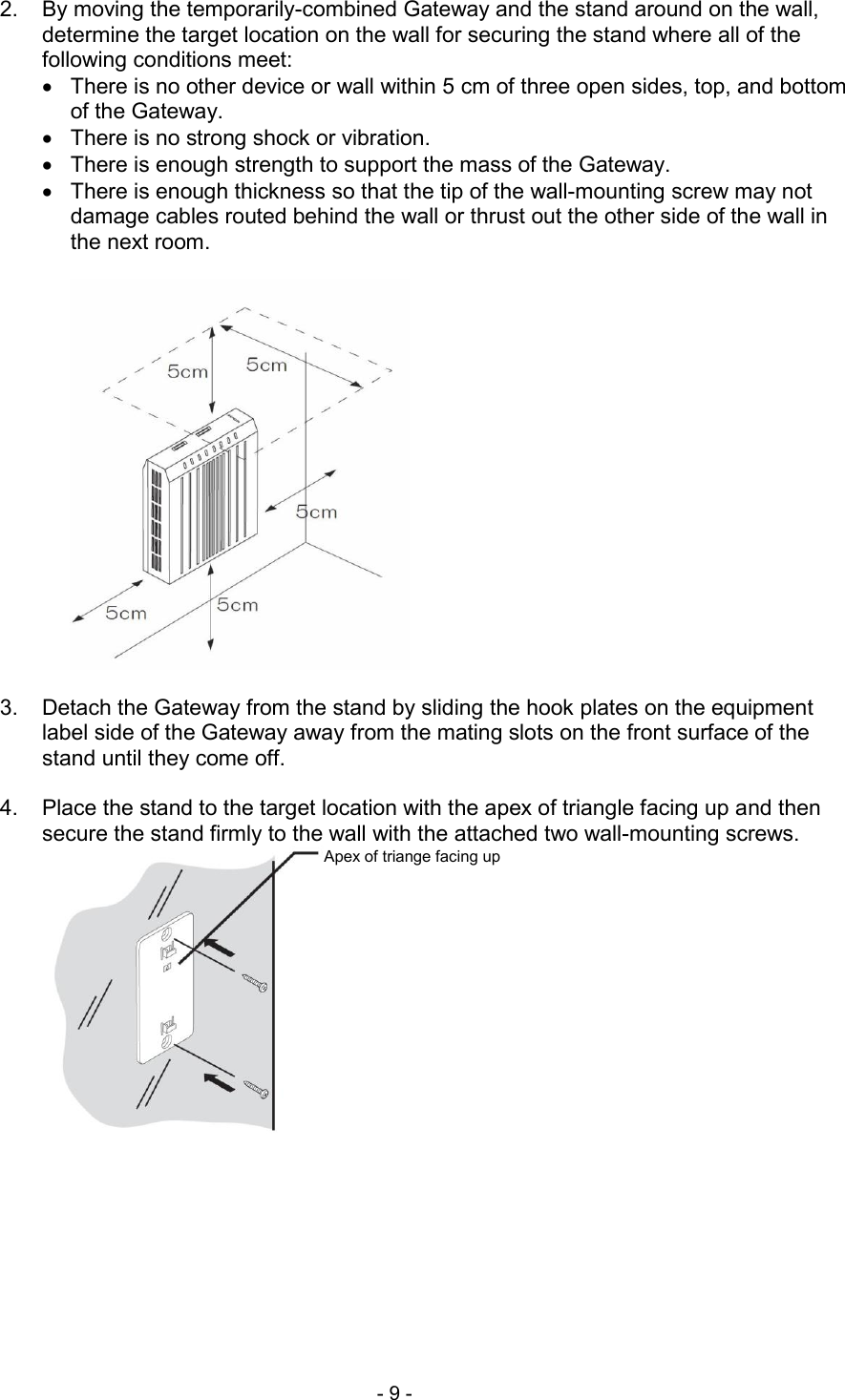 2. By moving the temporarily-combined Gateway and the stand around on the wall, determine the target location on the wall for securing the stand where all of the following conditions meet:
• There is no other device or wall within 5 cm of three open sides, top, and bottom of the Gateway.
• There is no strong shock or vibration.
• There is enough strength to support the mass of the Gateway.
• There is enough thickness so that the tip of the wall-mounting screw may not damage cables routed behind the wall or thrust out the other side of the wall in the next room.

5cm
5cm
5cm
5cm
5cm

3. Detach the Gateway from the stand by sliding the hook plates on the equipment label side of the Gateway away from the mating slots on the front surface of the stand until they come off.

4. Place the stand to the target location with the apex of triangle facing up and then secure the stand firmly to the wall with the attached two wall-mounting screws.

Apex of triange facing up

- 9 -